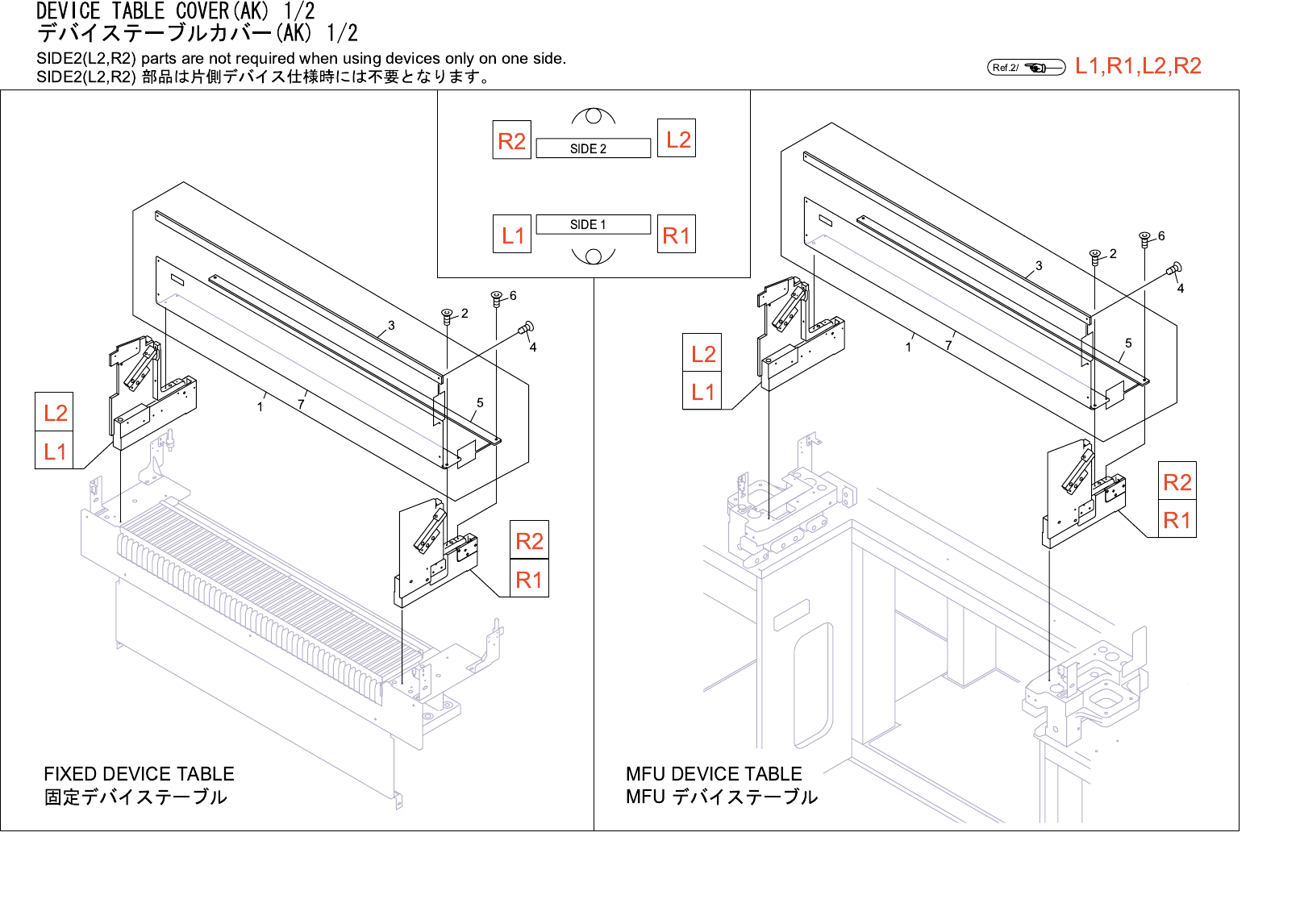 DEVICE TABLE COVER(AK) 1/2
デバイステーブルカバー(AK) 1/2
SIDE2(L2,R2) parts are not required when using devices only on one side.
SIDE2(L2,R2) 部品は片側デバイス仕様時には不要となります。

Ref.2/ L1,R1,L2,R2

R2 SIDE 2 L2
L1 SIDE 1 R1

3 2 6 4 1 7 5
L2
L1
R2
R1

FIXED DEVICE TABLE
固定デバイステーブル

3 2 6 4 1 7 5
L2
L1
R2
R1

MFU DEVICE TABLE
MFU デバイステーブル