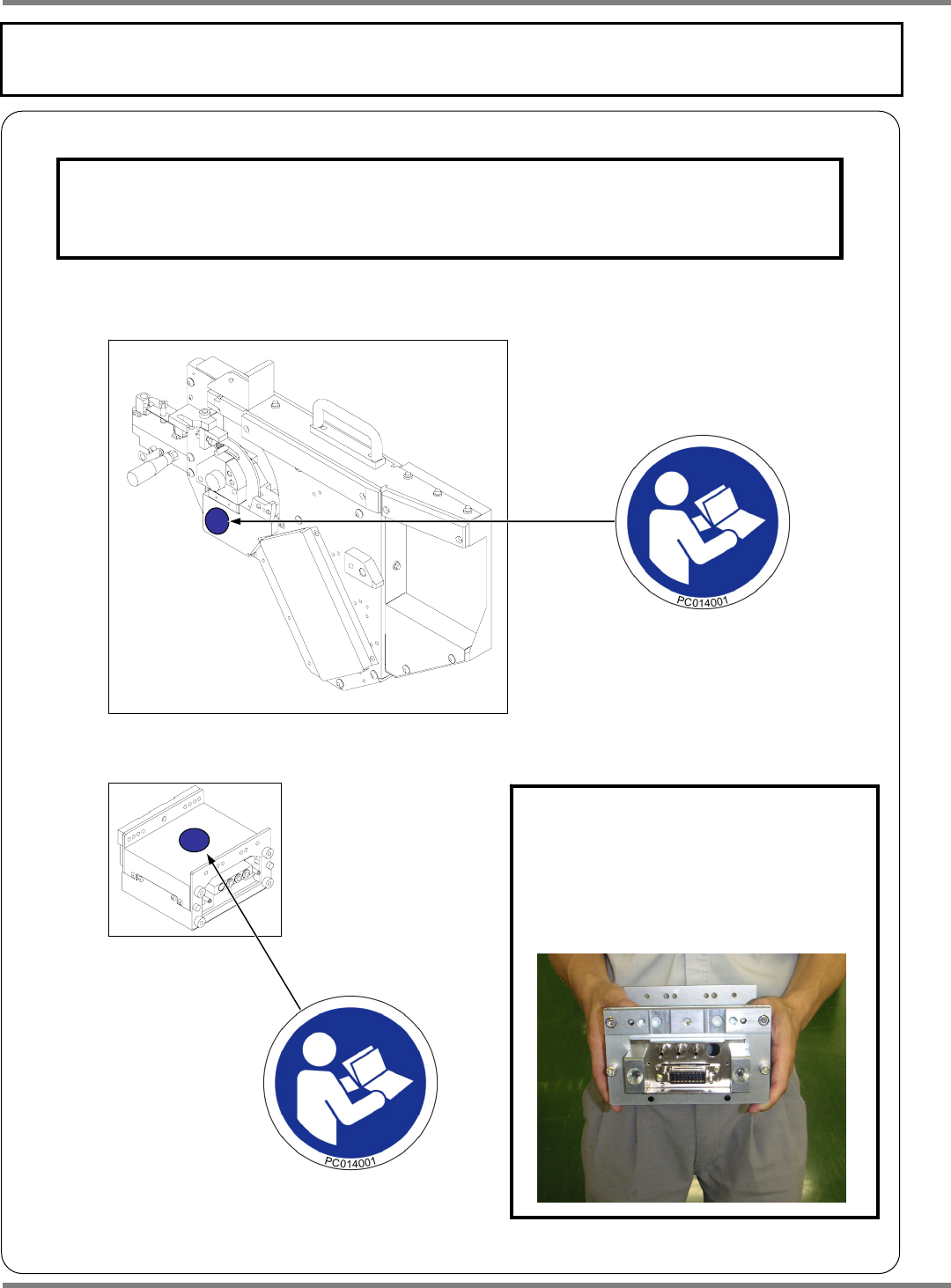 PC014001

PC014001