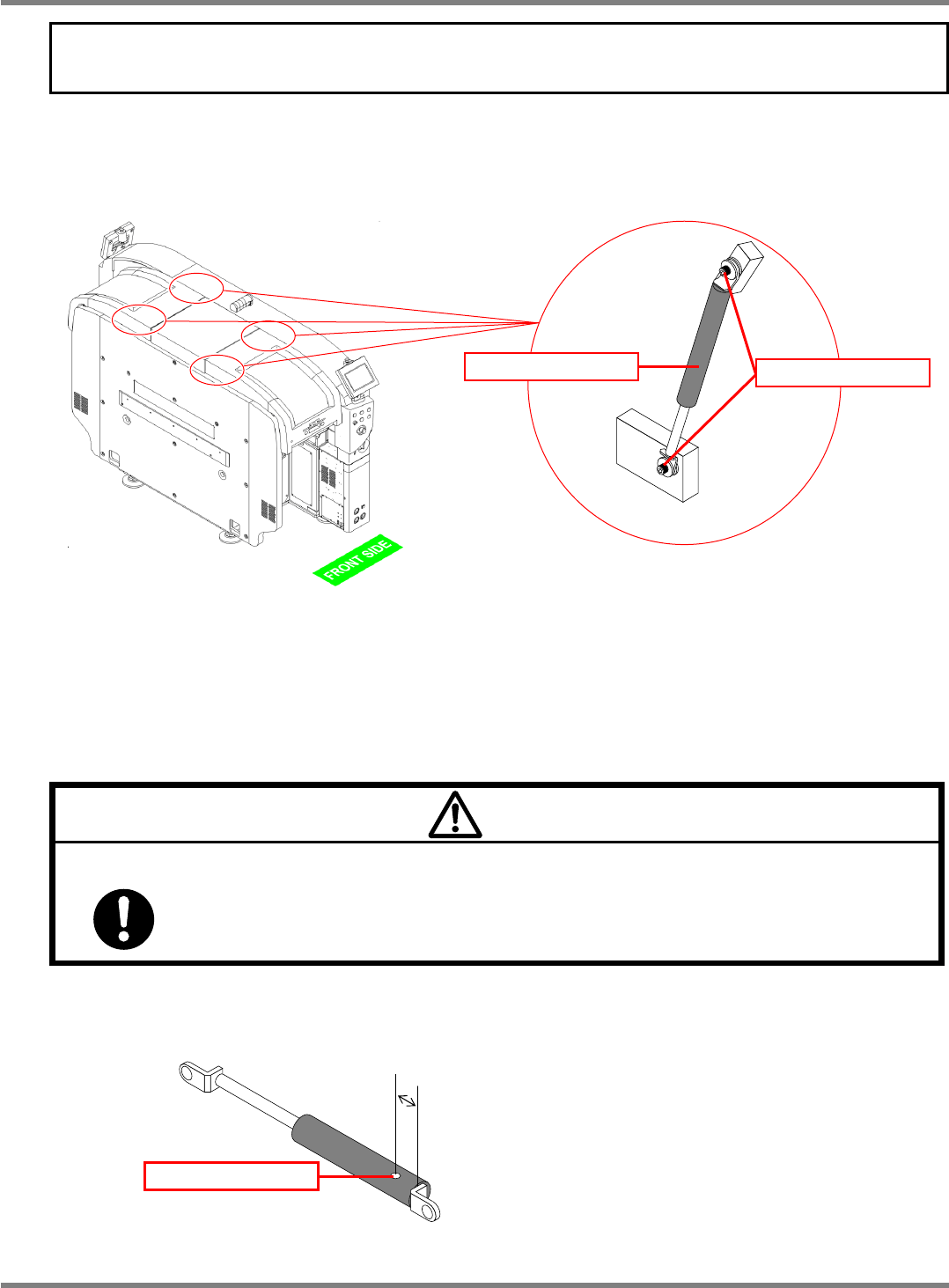 FRONT SIDE