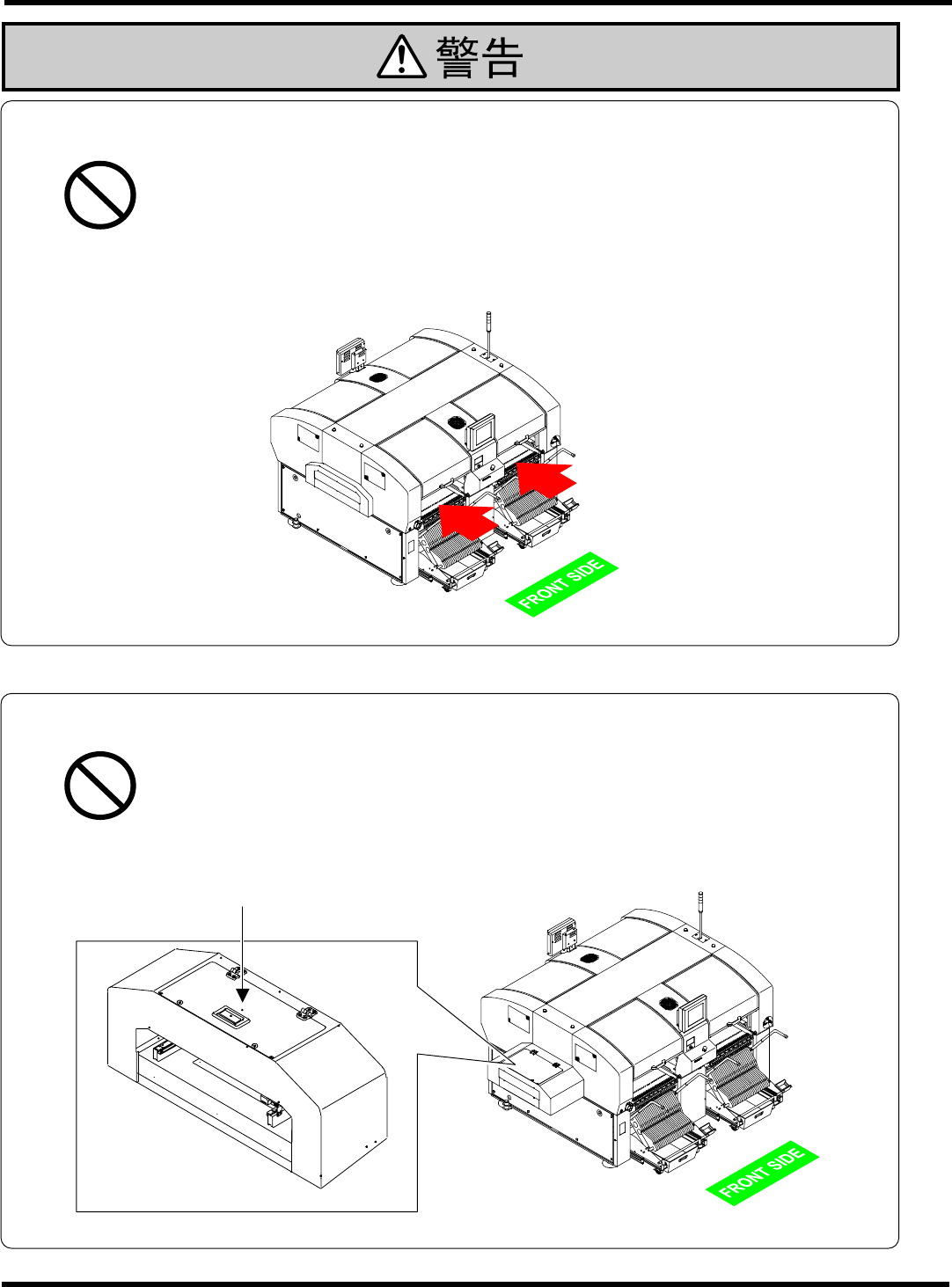 警告

FRONT SIDE

FRONT SIDE