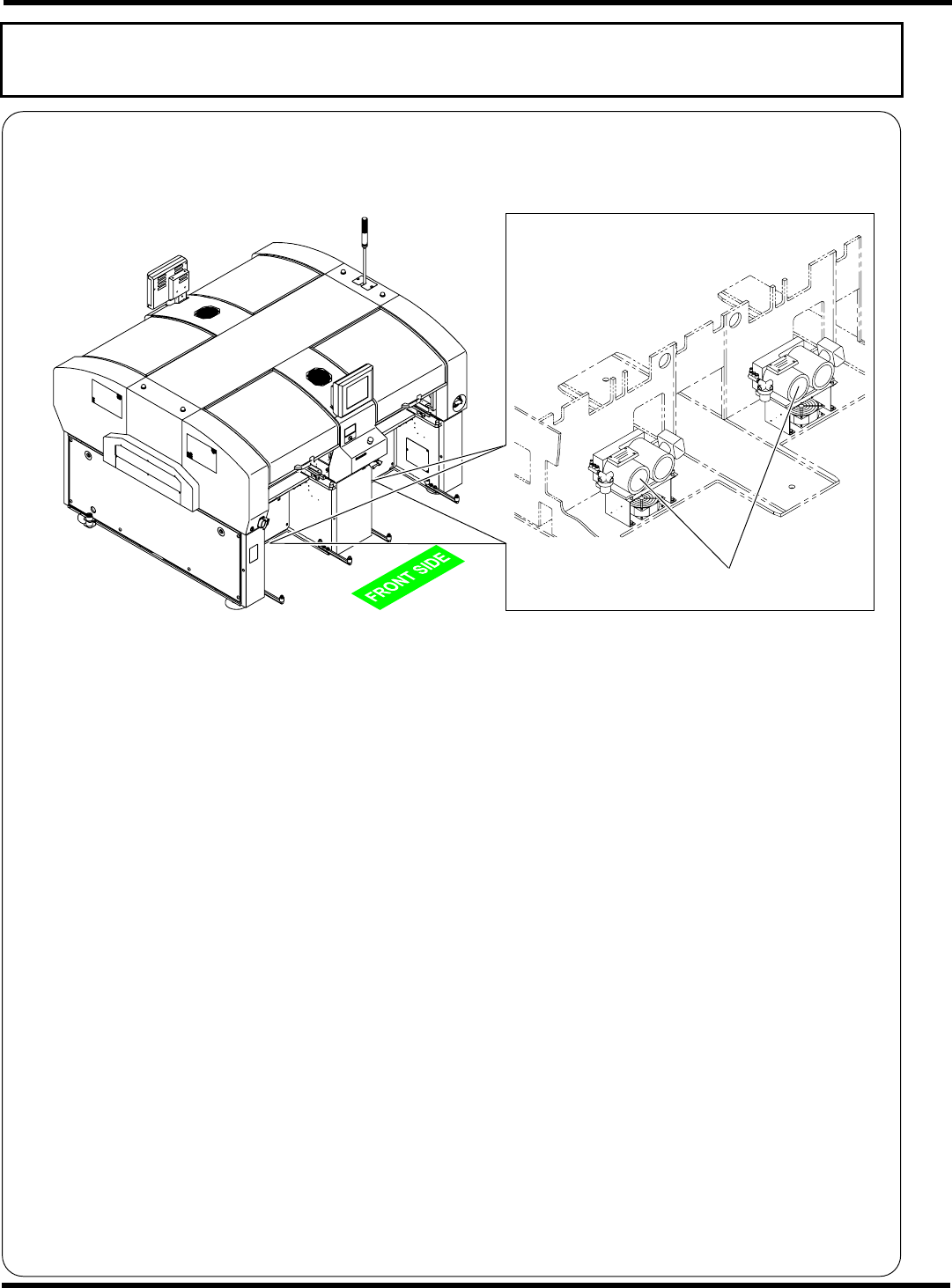 FRONT SIDE