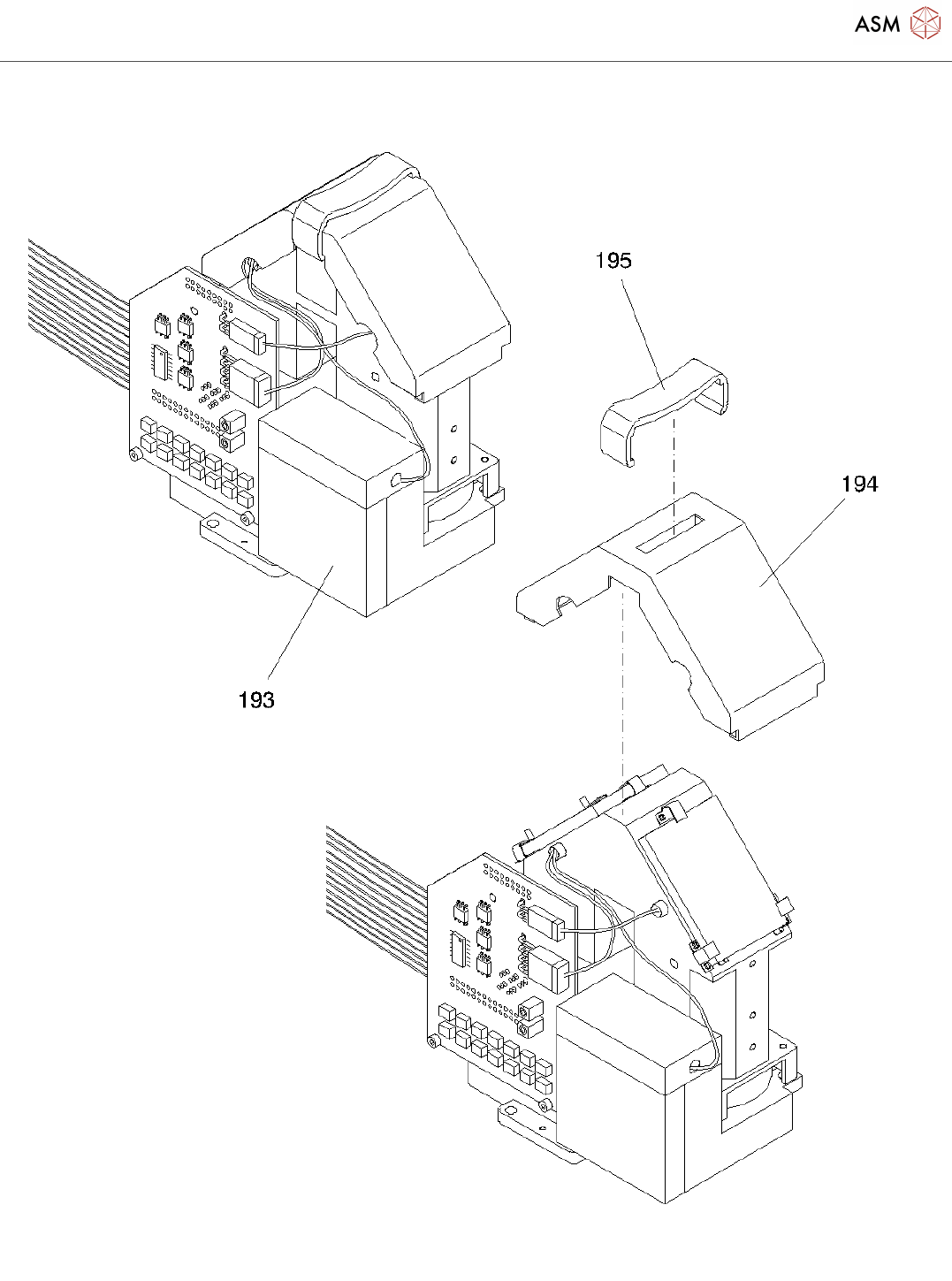 ASM

195

194

193