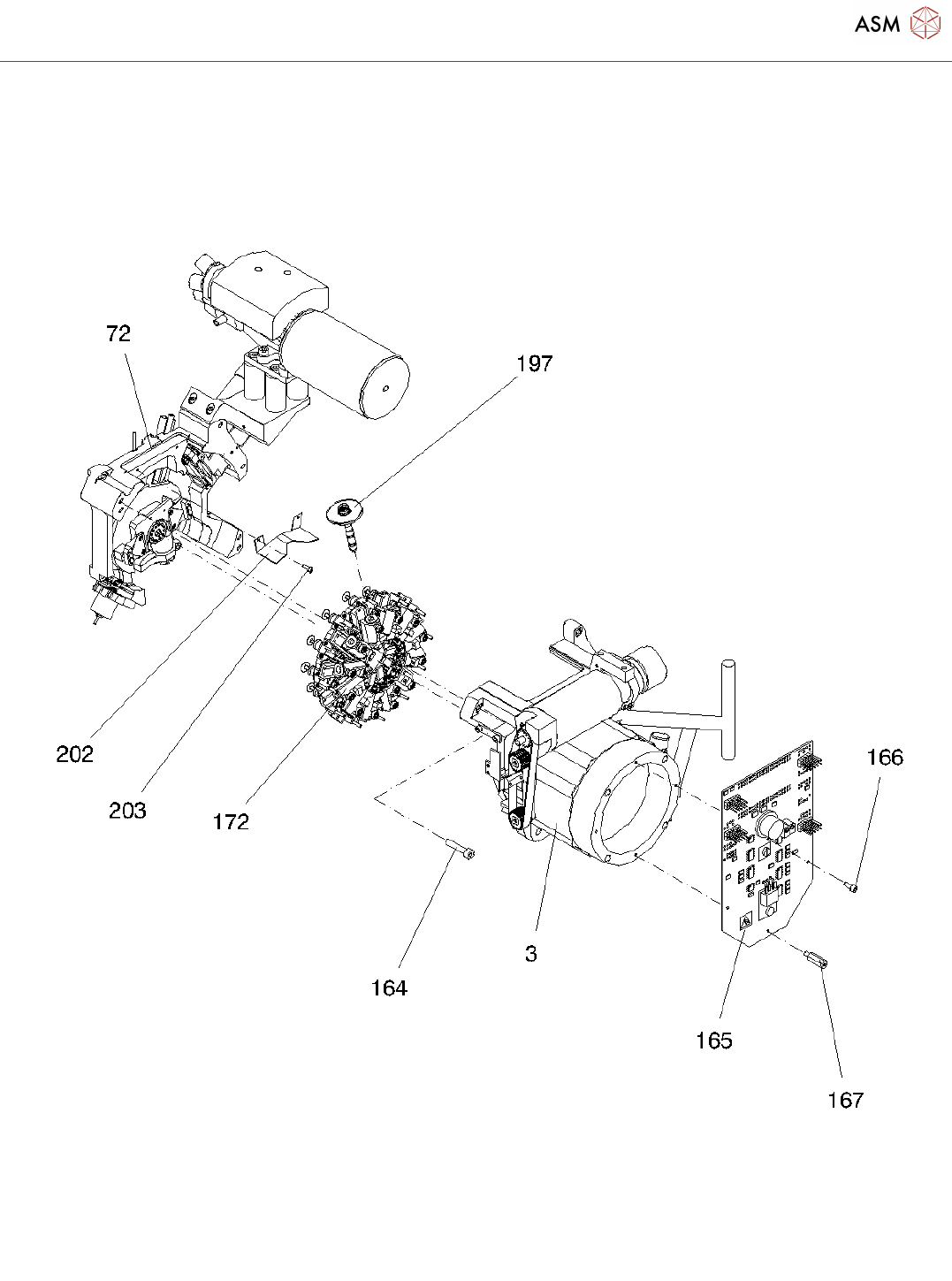 ASM

72

197

202

203

172

166

164

3

165

167