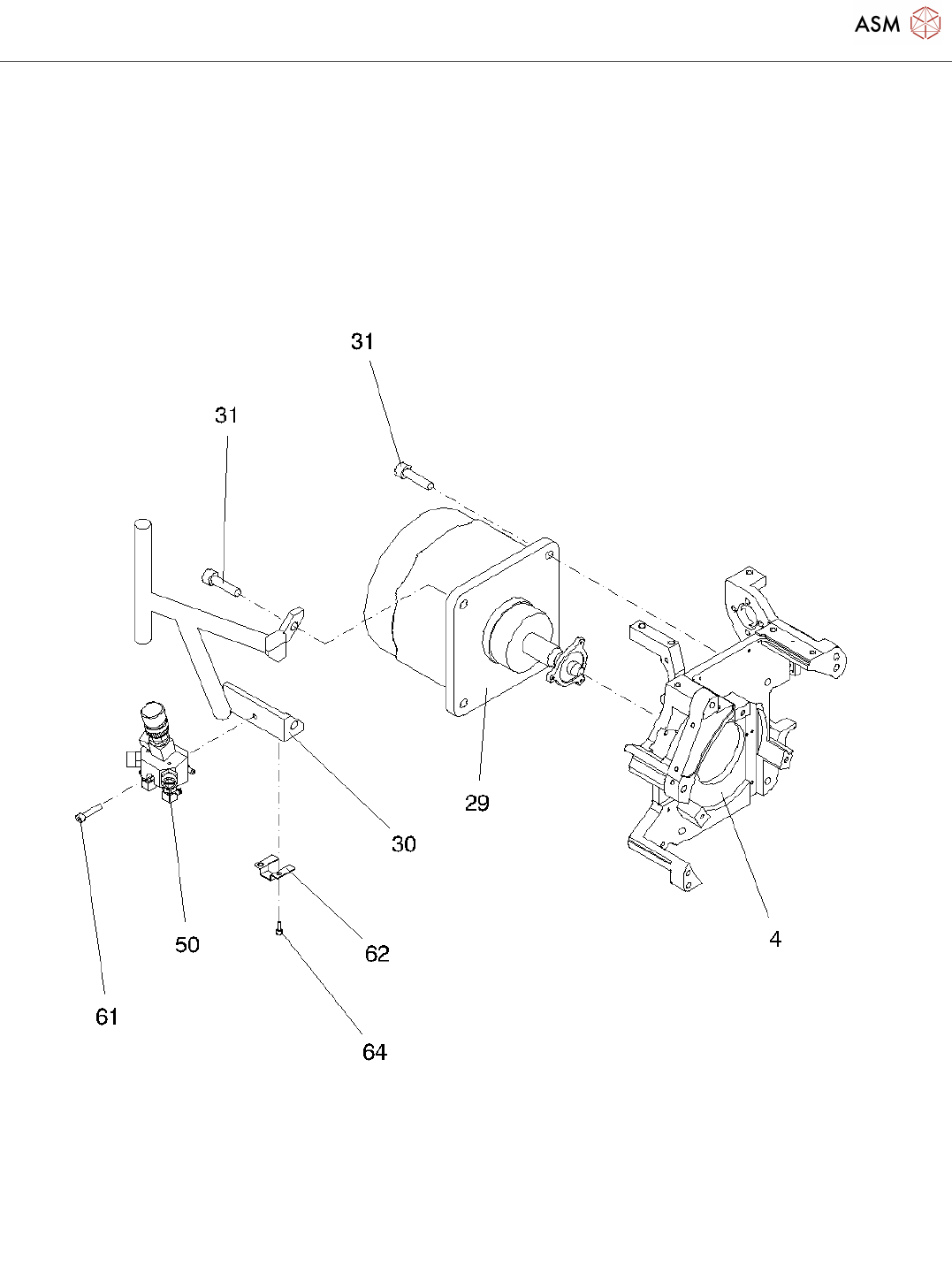 ASM

31

31

29

30

4

50

62

61

64