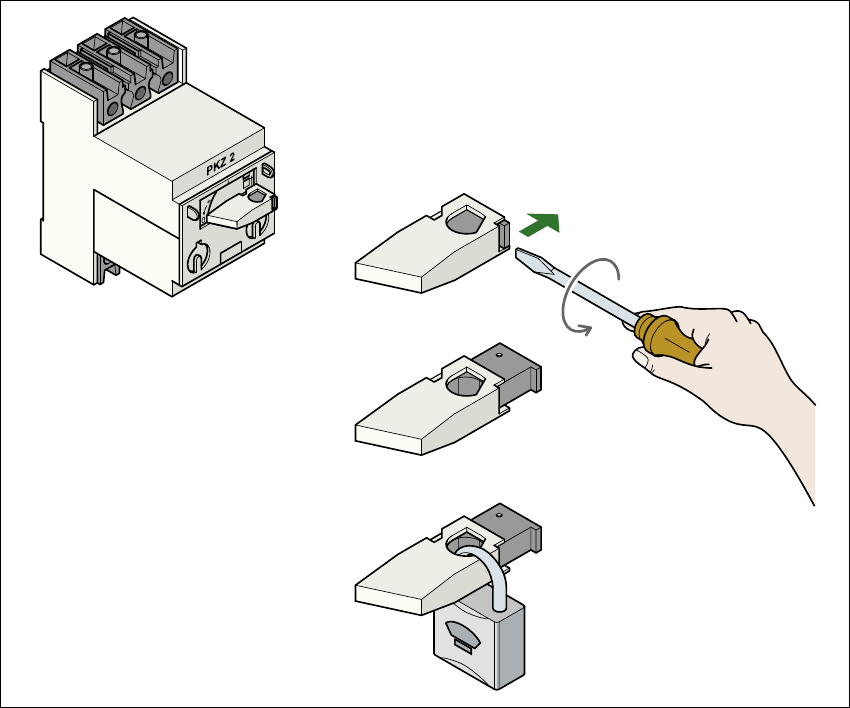 PKZ 2