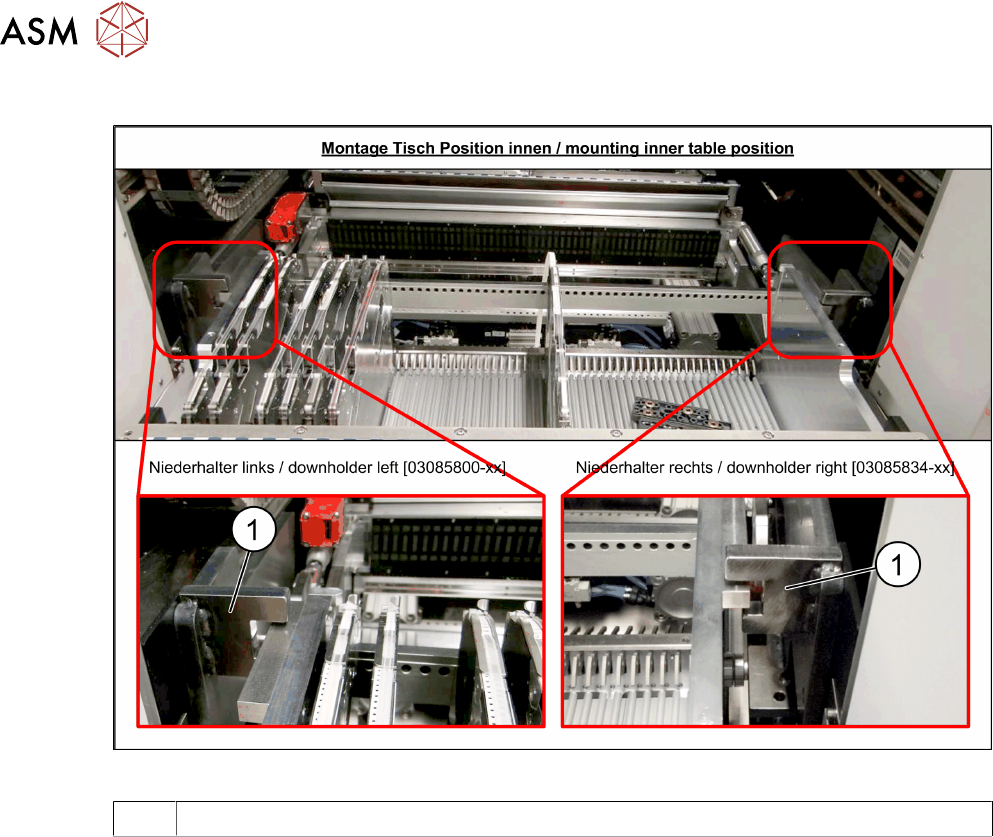 ASM

Montage Tisch Position innen / mounting inner table position

Niederhalter links / downholder left [03085800-xx]

Niederhalter rechts / downholder right [03085834-xx]

1

1