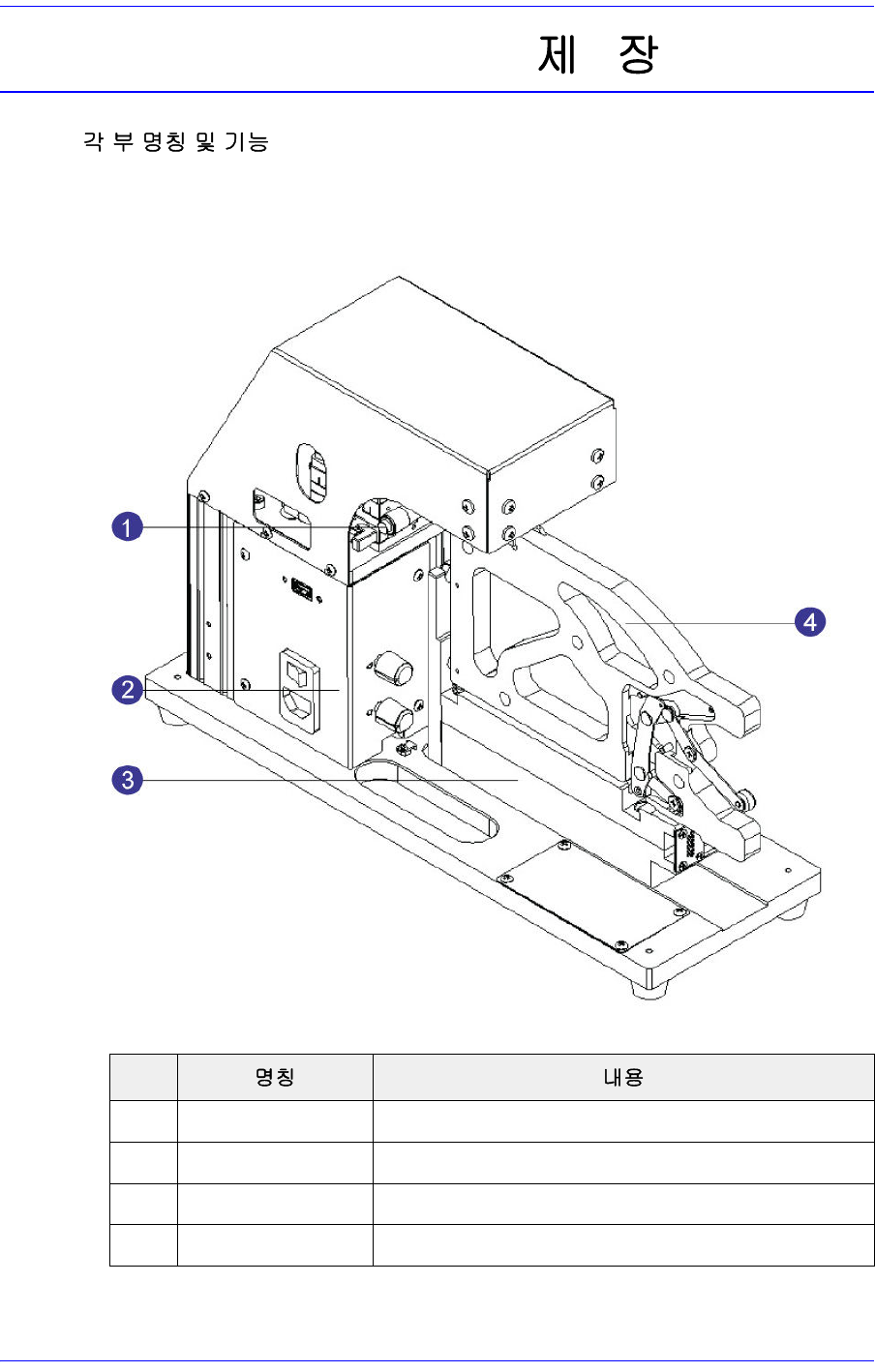 제 장

각 부 명칭 및 기능

1

2

3

4

|  | 명칭 | 내용 |
|---|---|---|
|  |  |  |
|  |  |  |
|  |  |  |
|  |  |  |