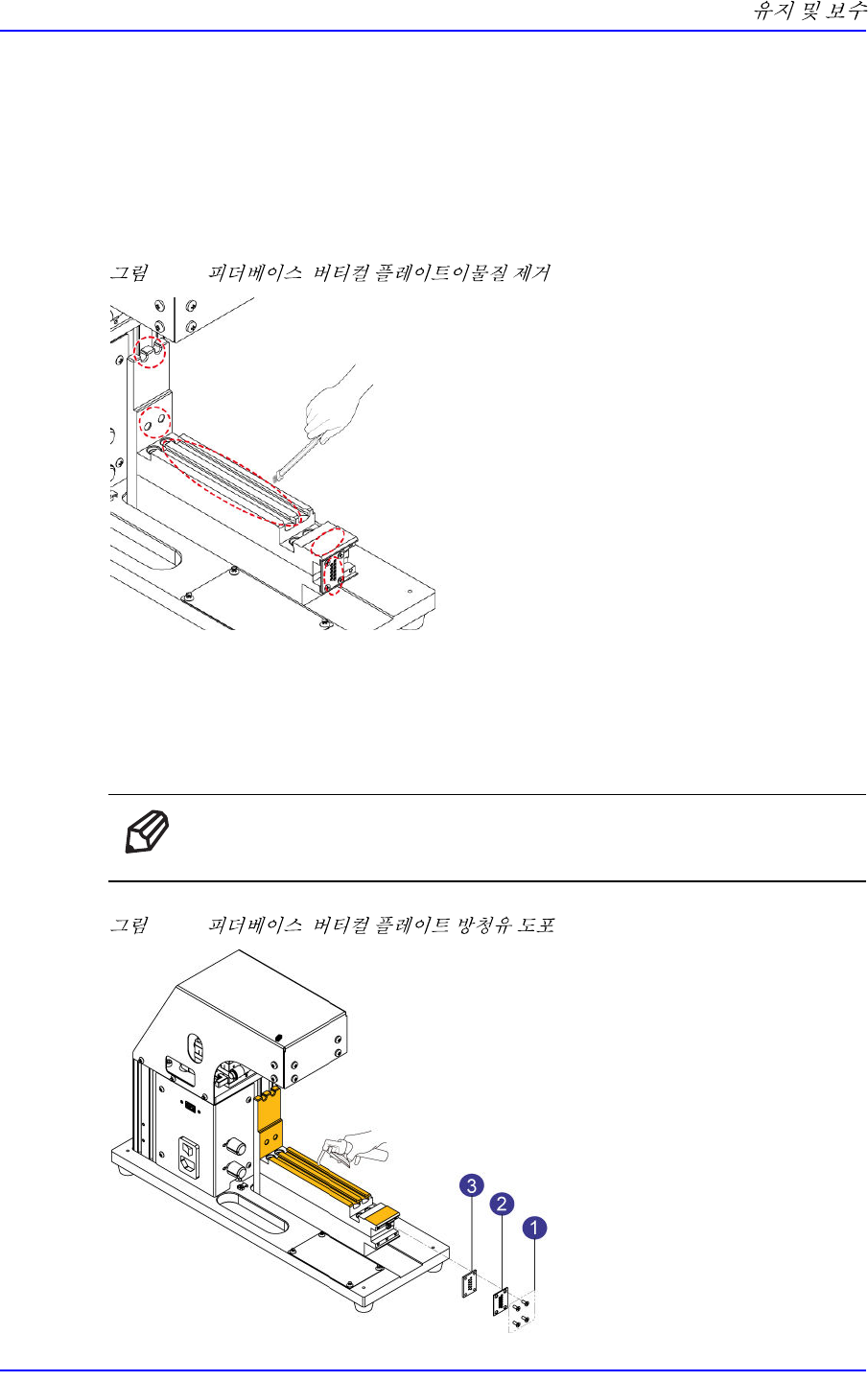 유지 및 보수

그림 피더베이스 버티컬 플레이트이물질 제거

그림 피더베이스 버티컬 플레이트 방청유 도포

3
2
1