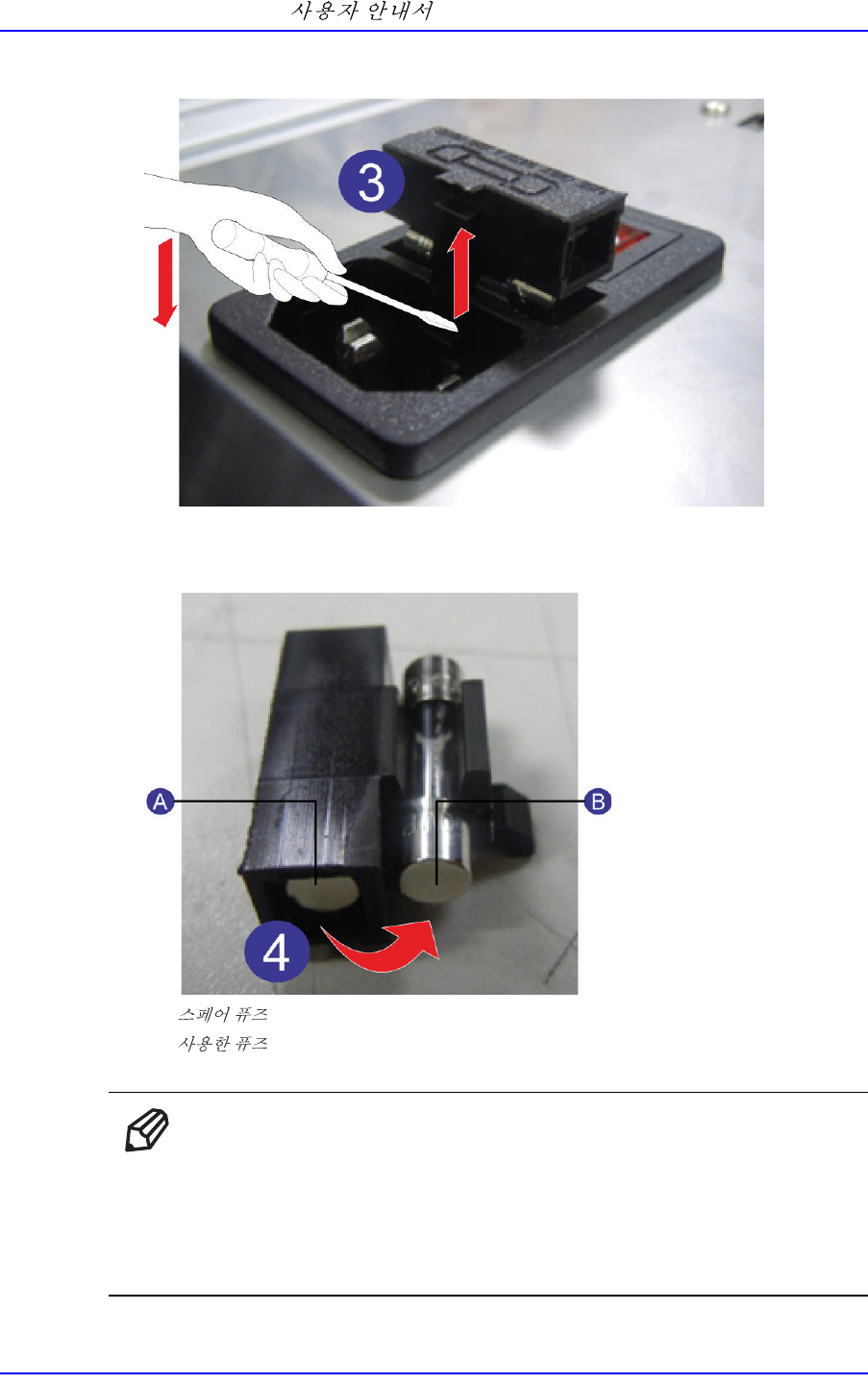 사용자 안내서

3

A

B

4

스페어 퓨즈
사용한 퓨즈