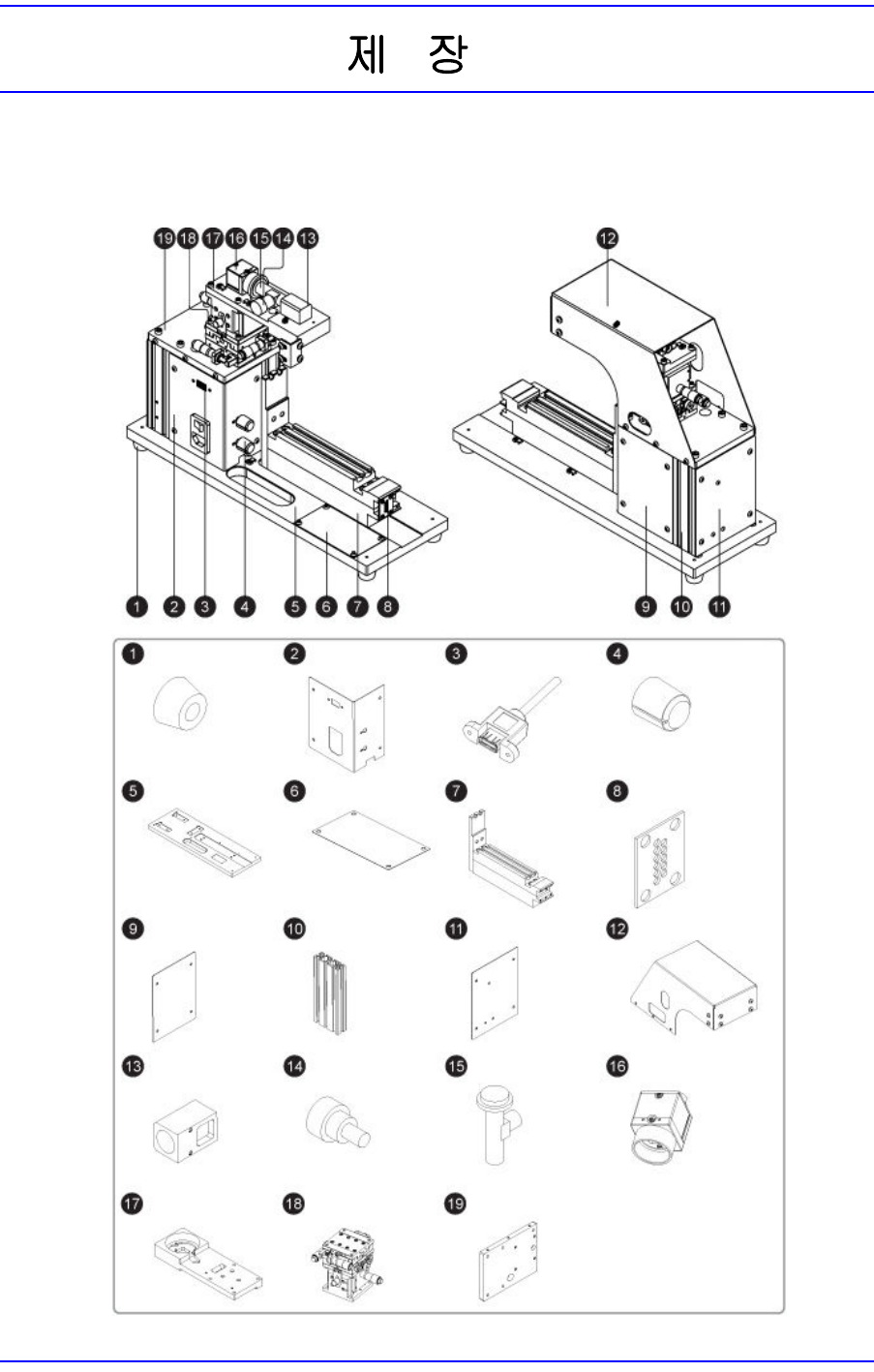 제 장

19 18 17 16 15 14 13

12

1 2 3 4 5 6 7 8

9 10 11

1

2

3

4

5

6

7

8

9

10

11

12

13

14

15

16

17

18

19