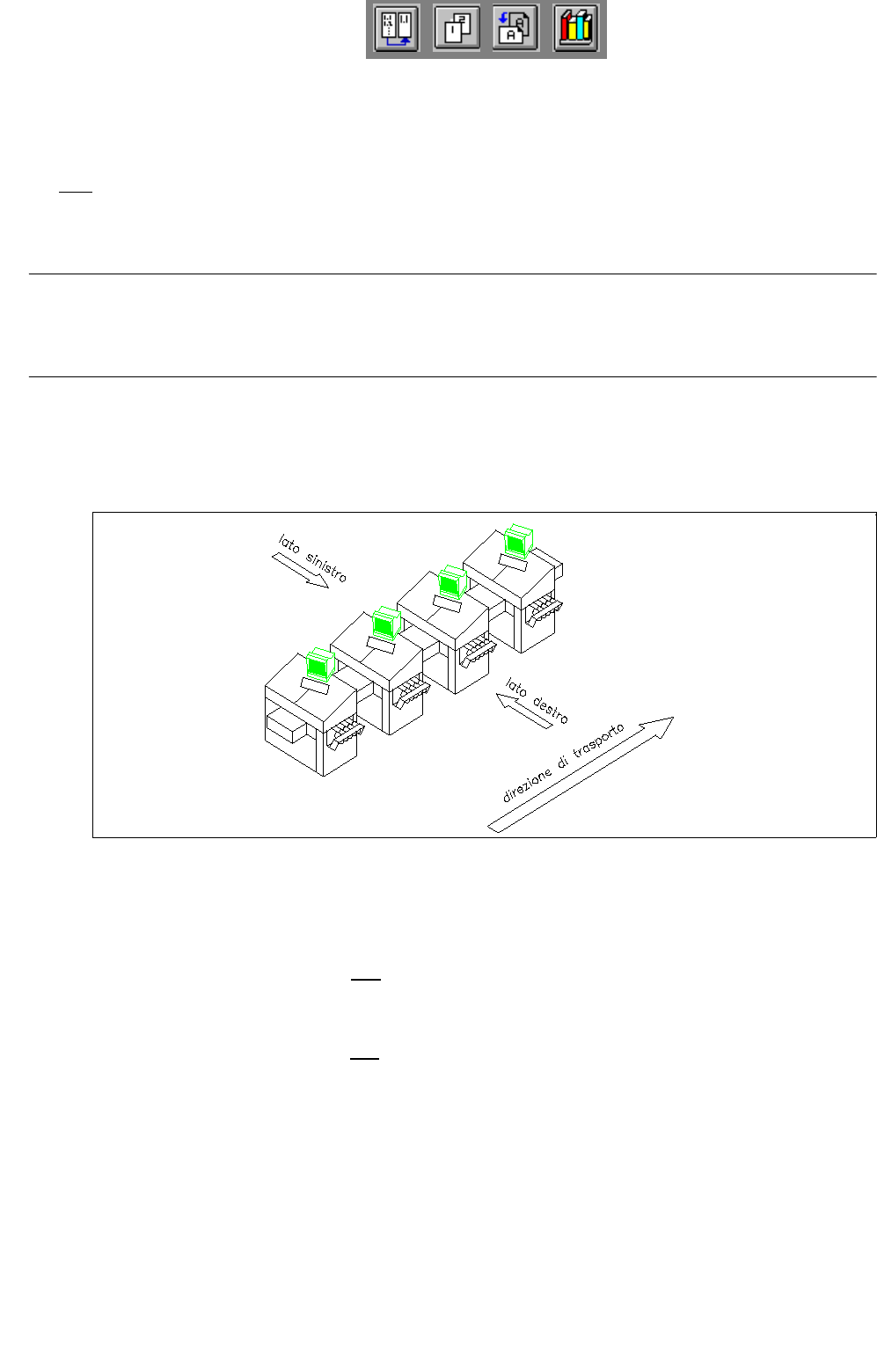 lato sinistro

lato destro

direzione di trasporto