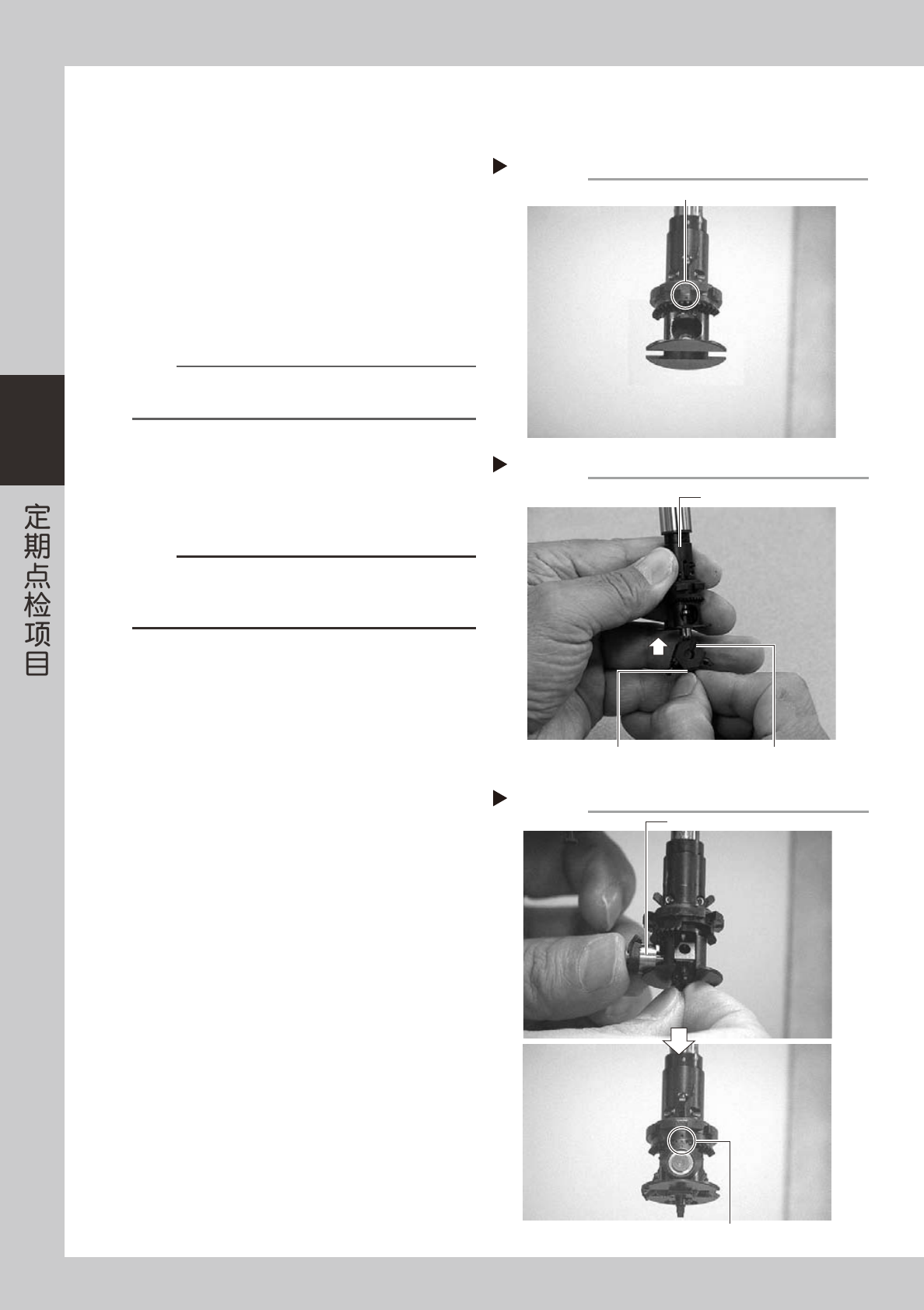 定期点检项目