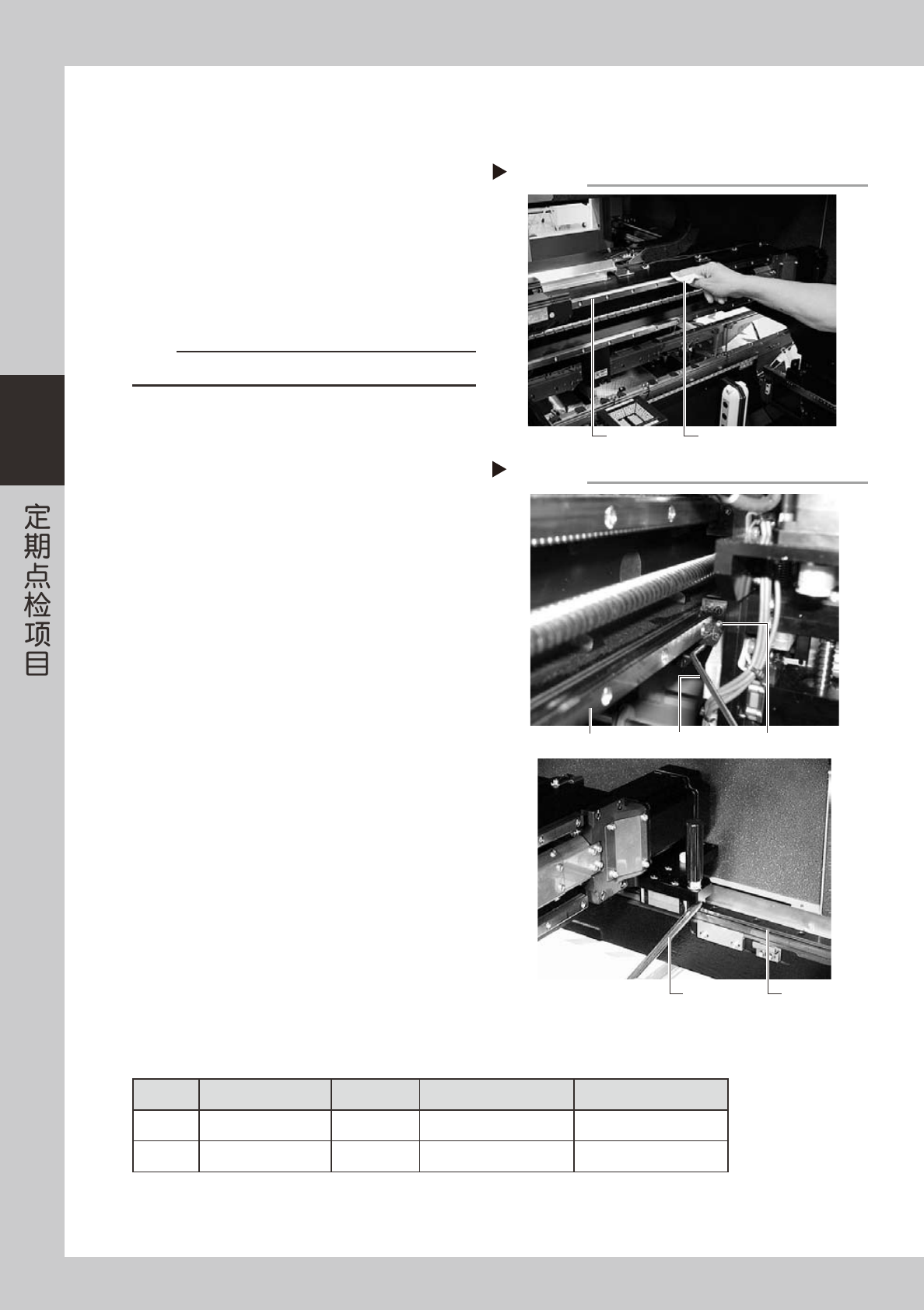 定期点检项目