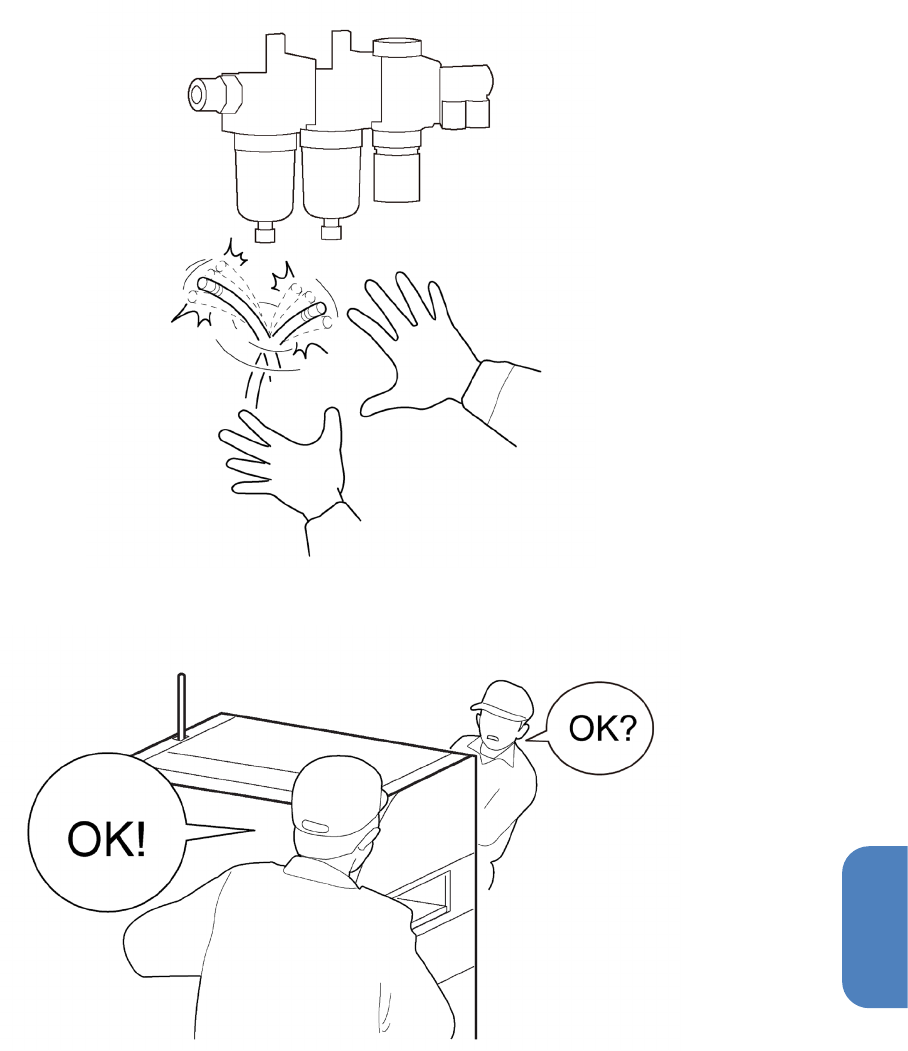 OK?

OK!