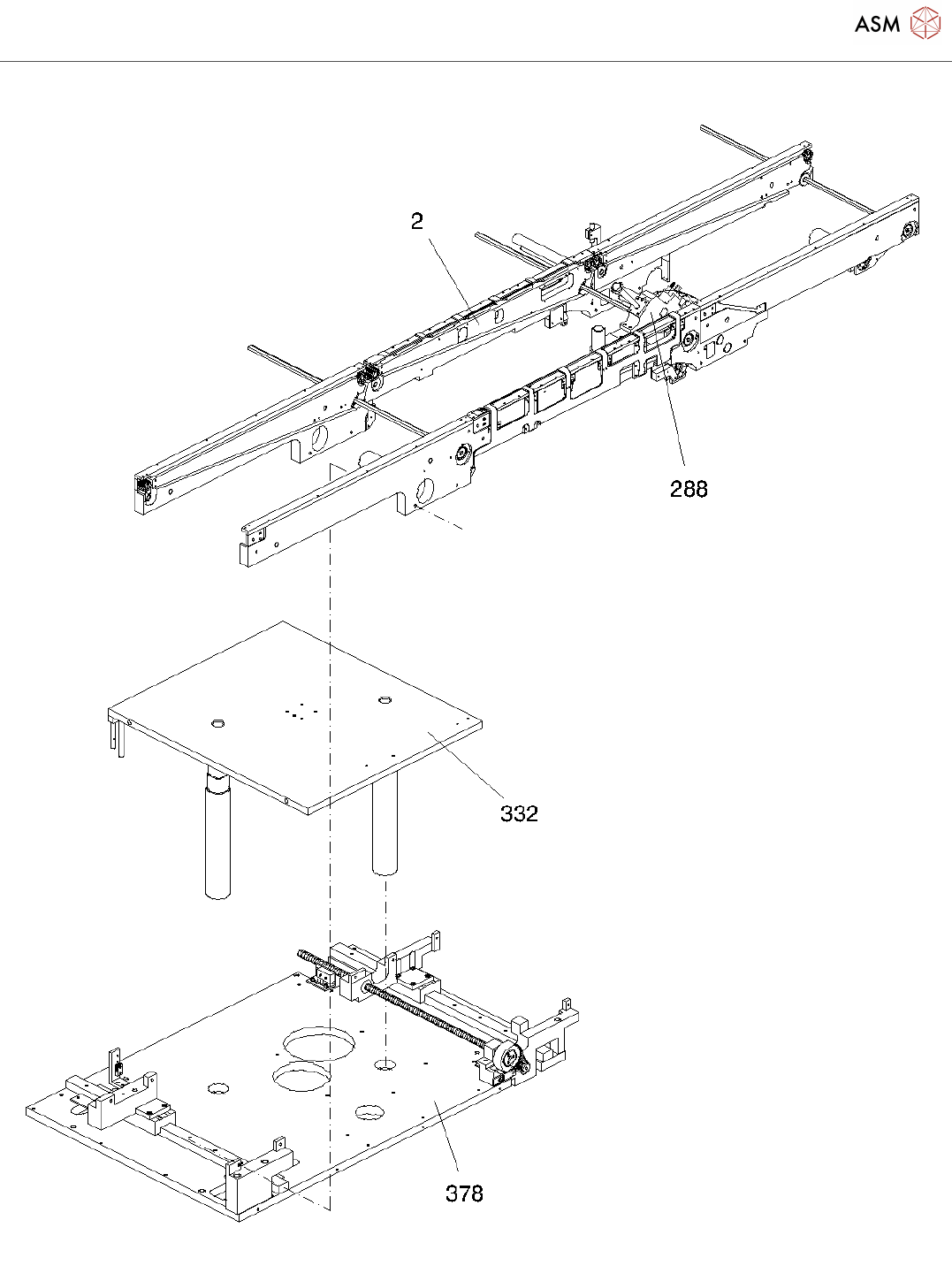 ASM

2

288

332

378