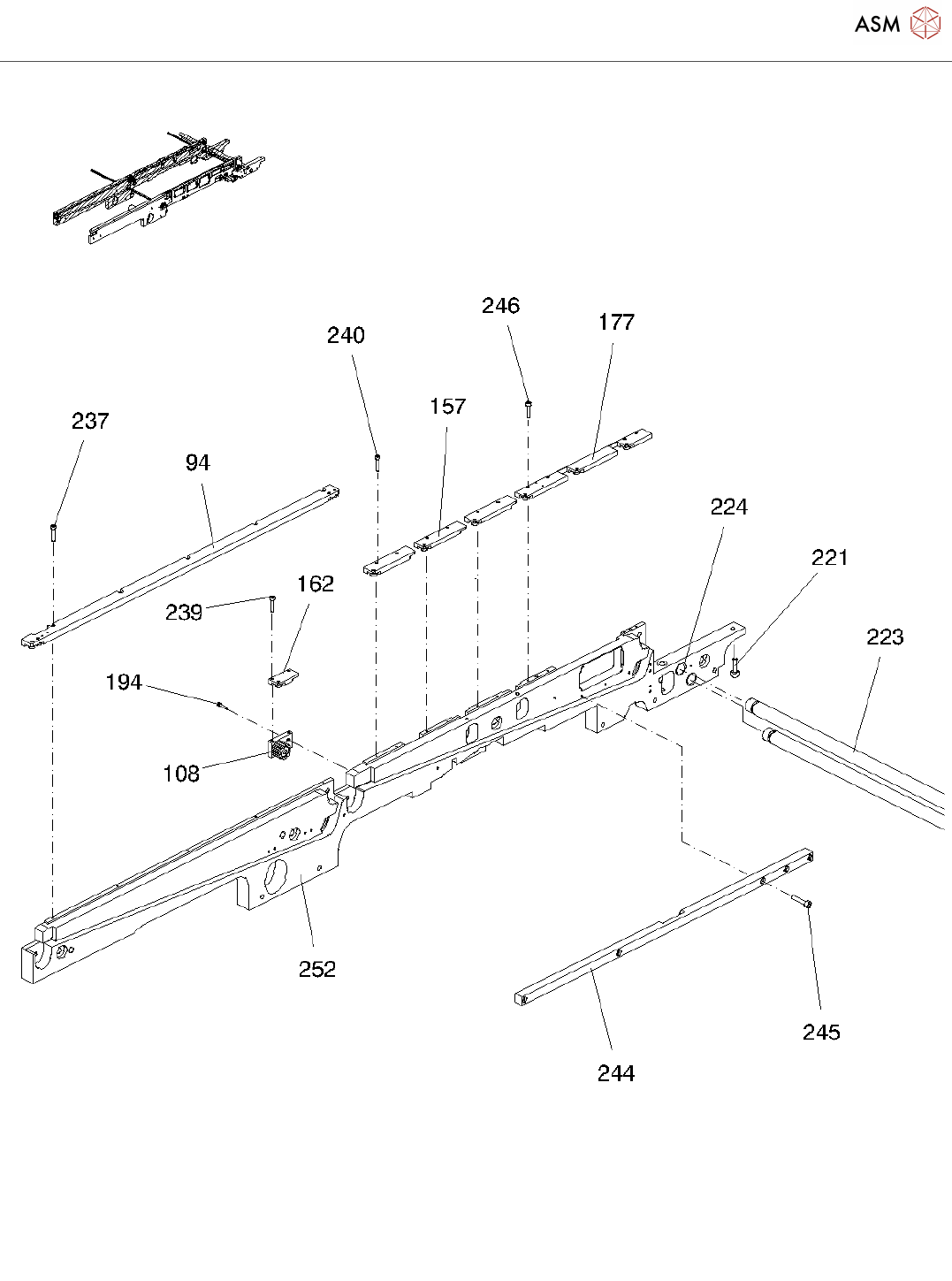 ASM

246
177
240
157
237
94
224
221
162
239
223
194
108
252
245
244