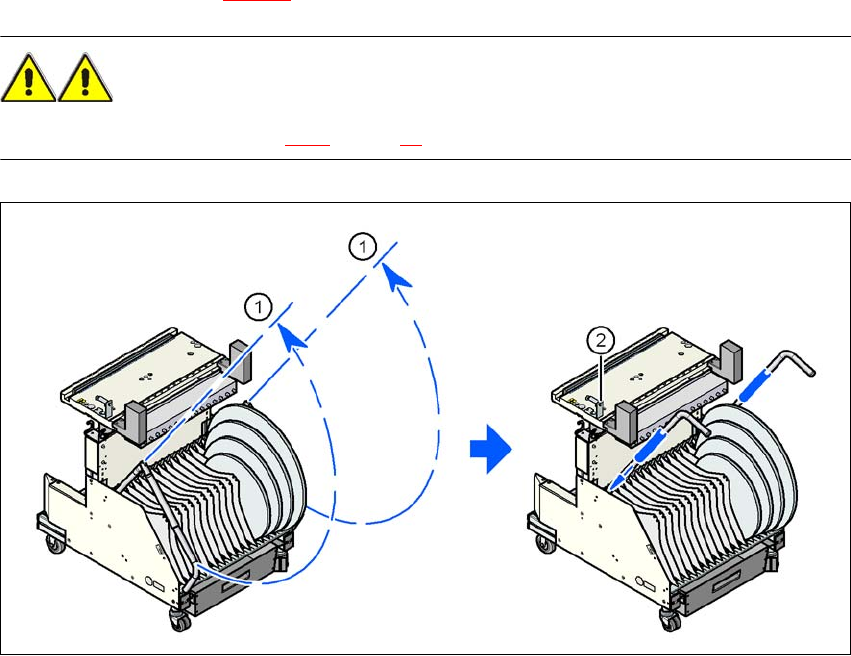 1

1

2