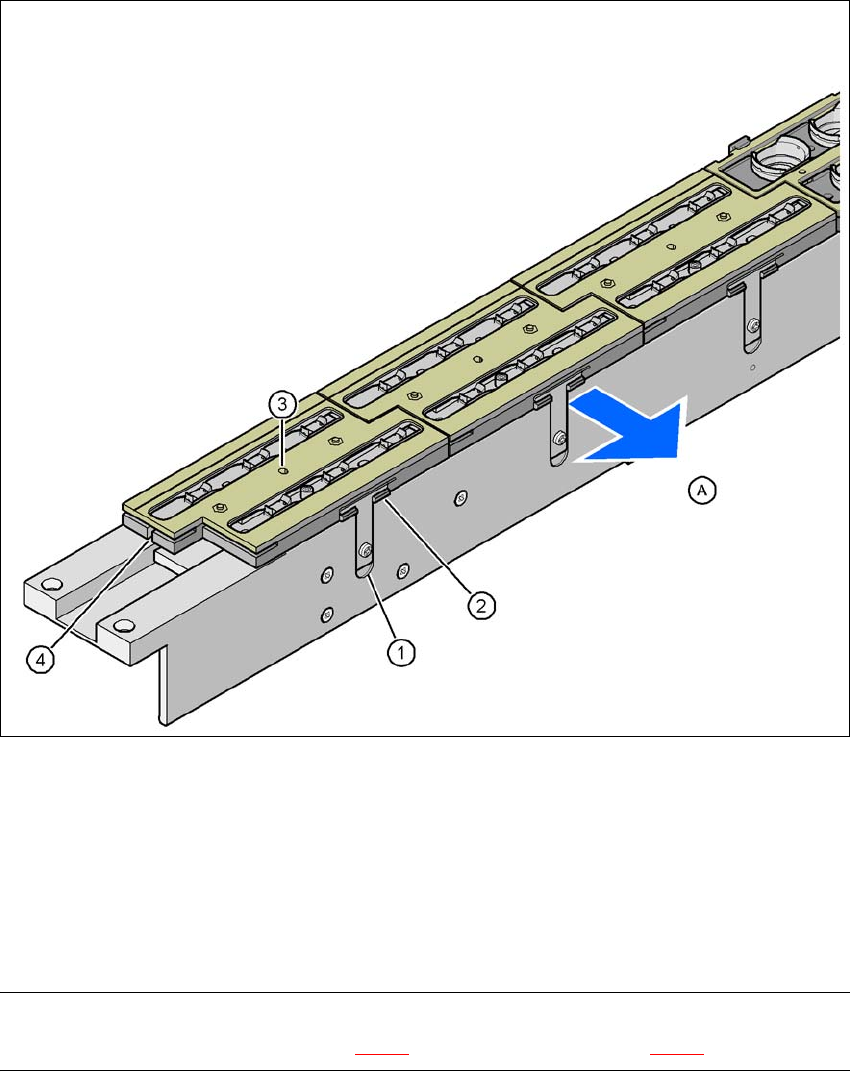 3
A
2
4
1