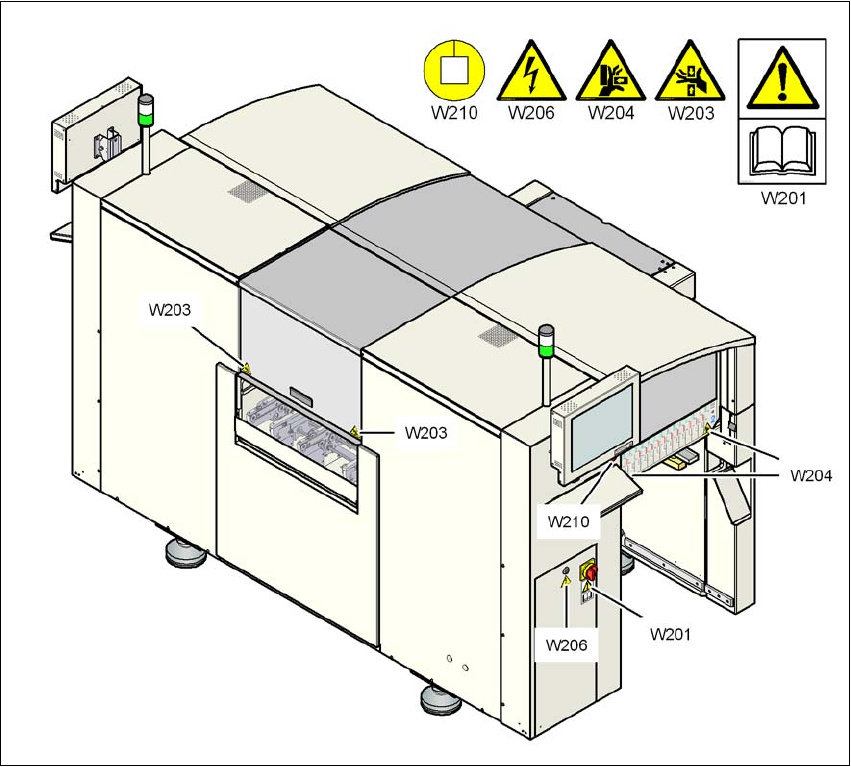 W210 W206 W204 W203

W201

W203

W203

W204

W210

W201

W206