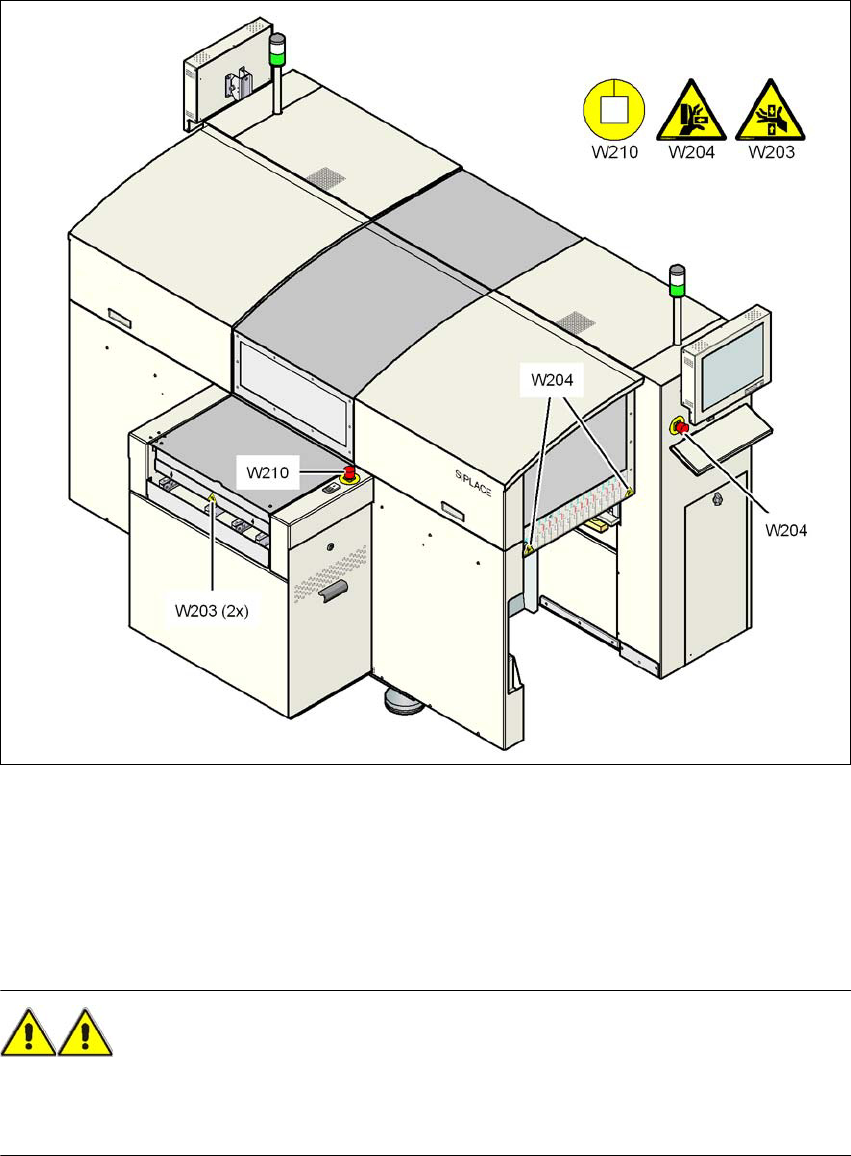 W210 W204 W203

W204

W210

SIPLACE

W204

W203 (2x)