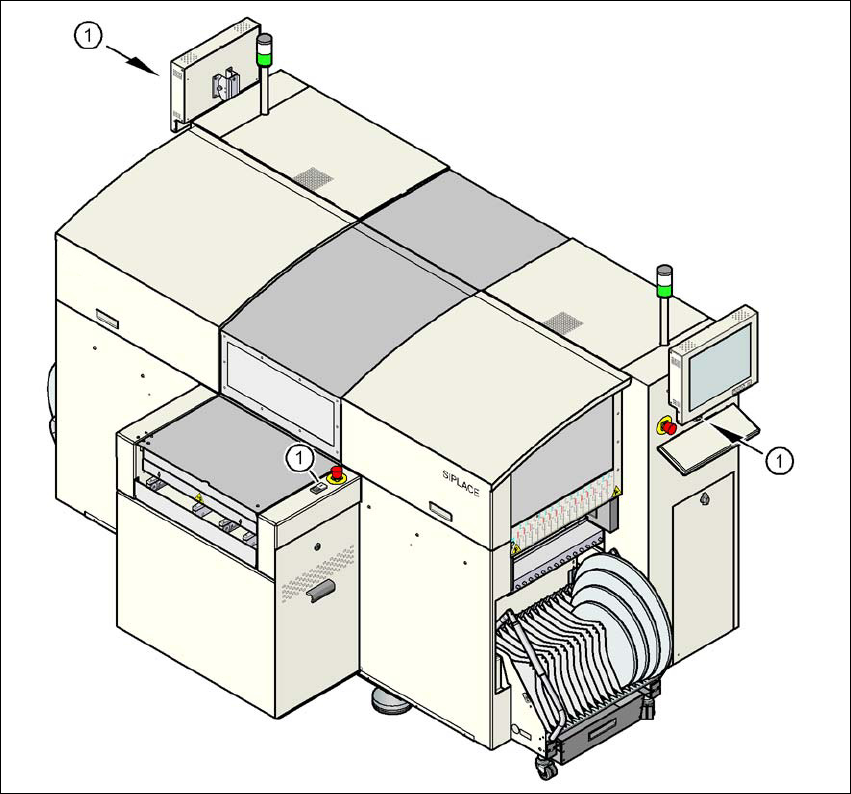 1

1

SIPLACE

1