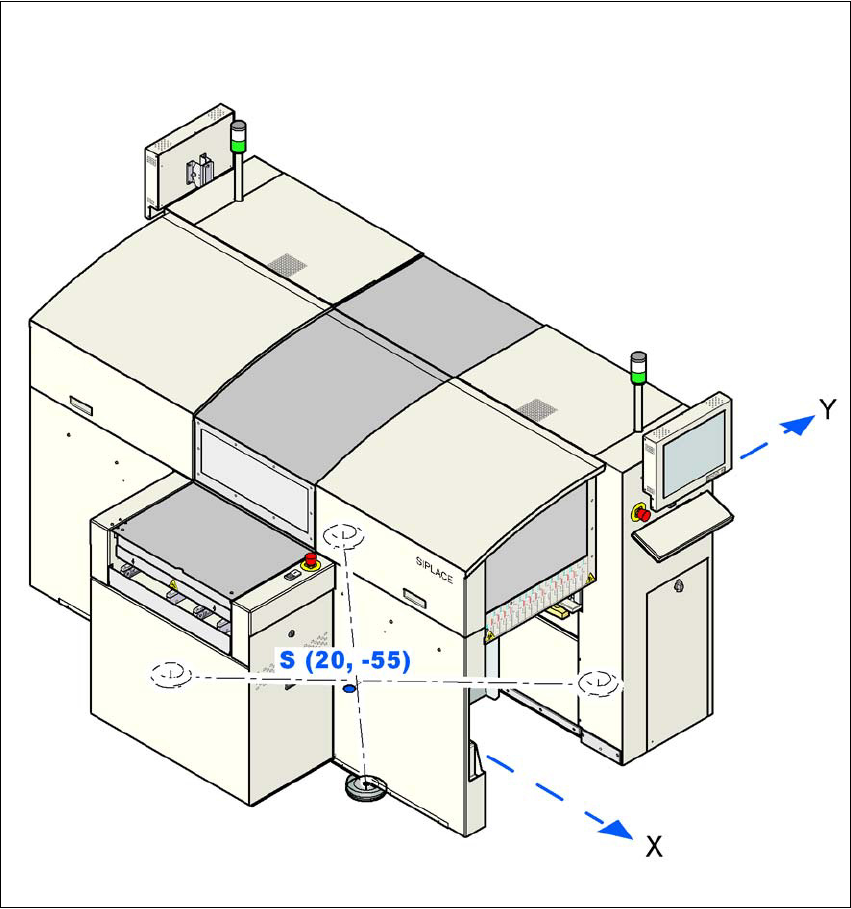 Y

SIPLACE

S (20, -55)

X