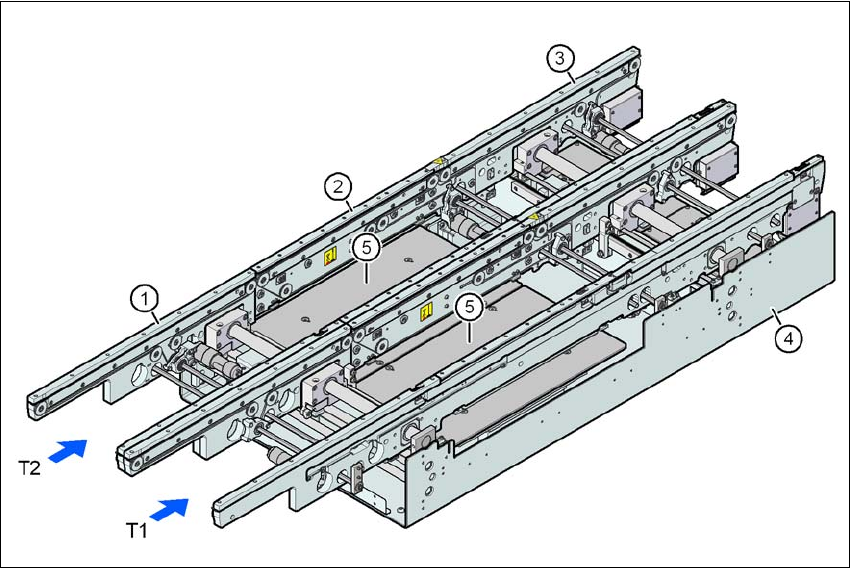 3
2
5
1
5
4
T2
T1