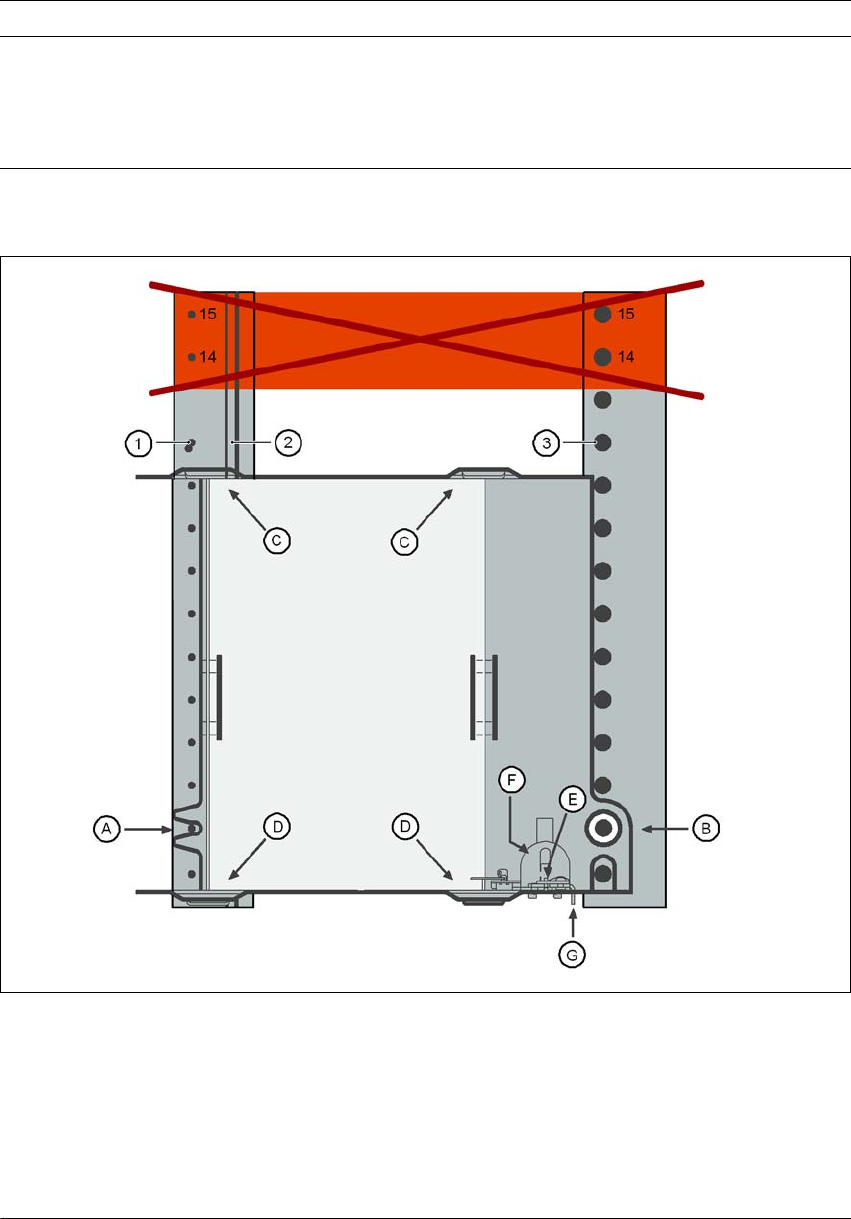 15
14
15
14
1
2
3
C
C
F
E
A
D
D
B
G