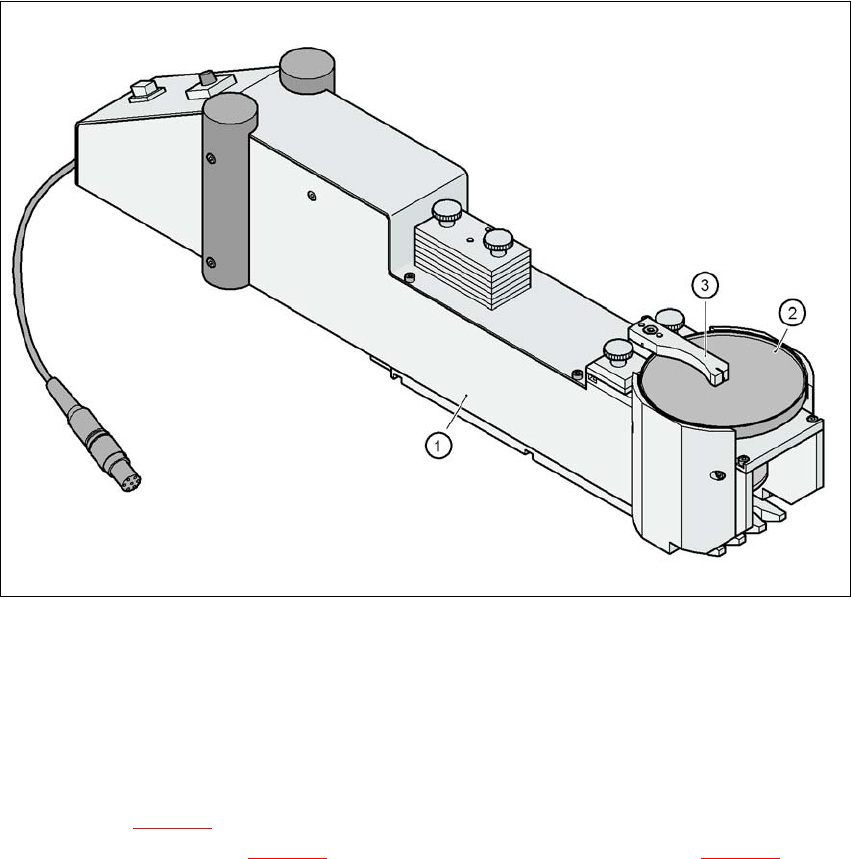 3
2
1