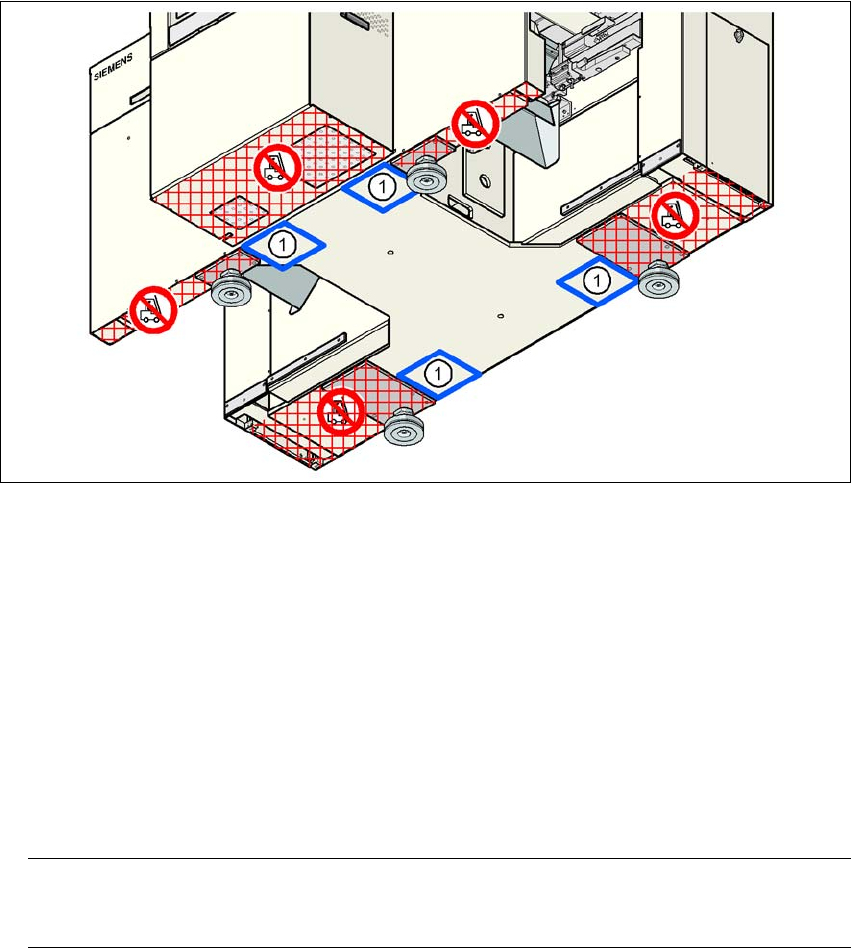 SIEMENS

1

1

1

1