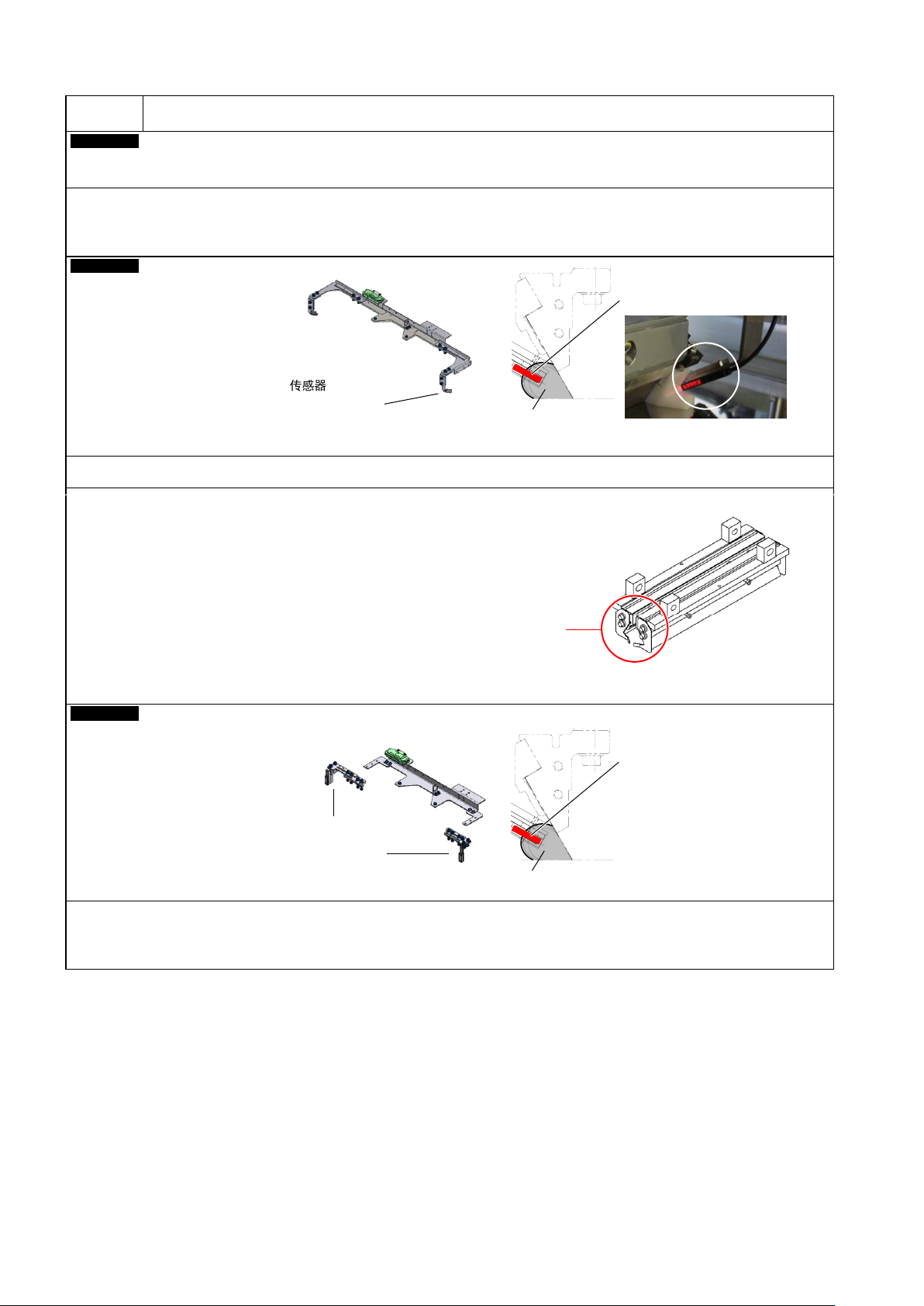 传感器