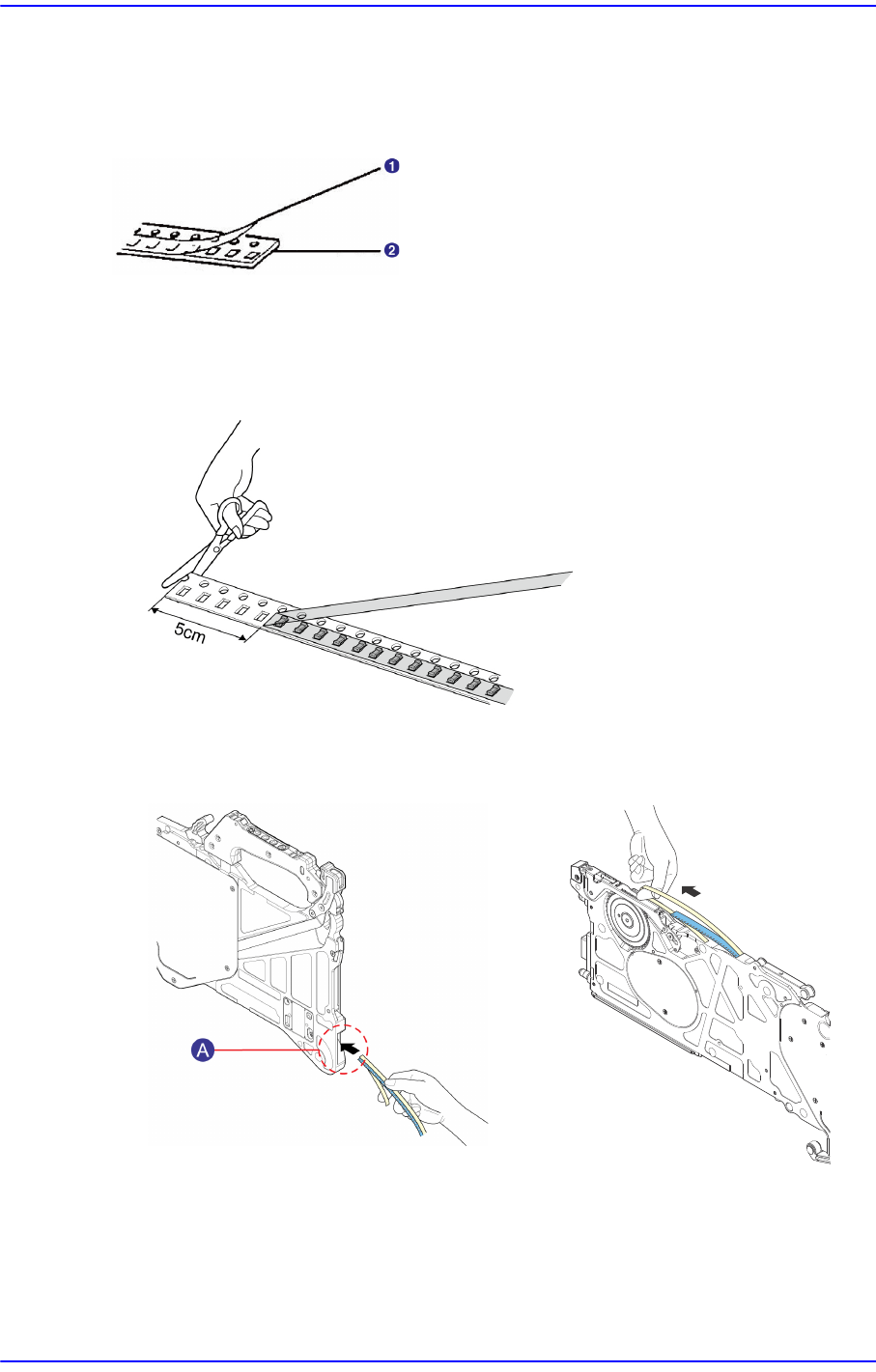 1

2

5cm

A