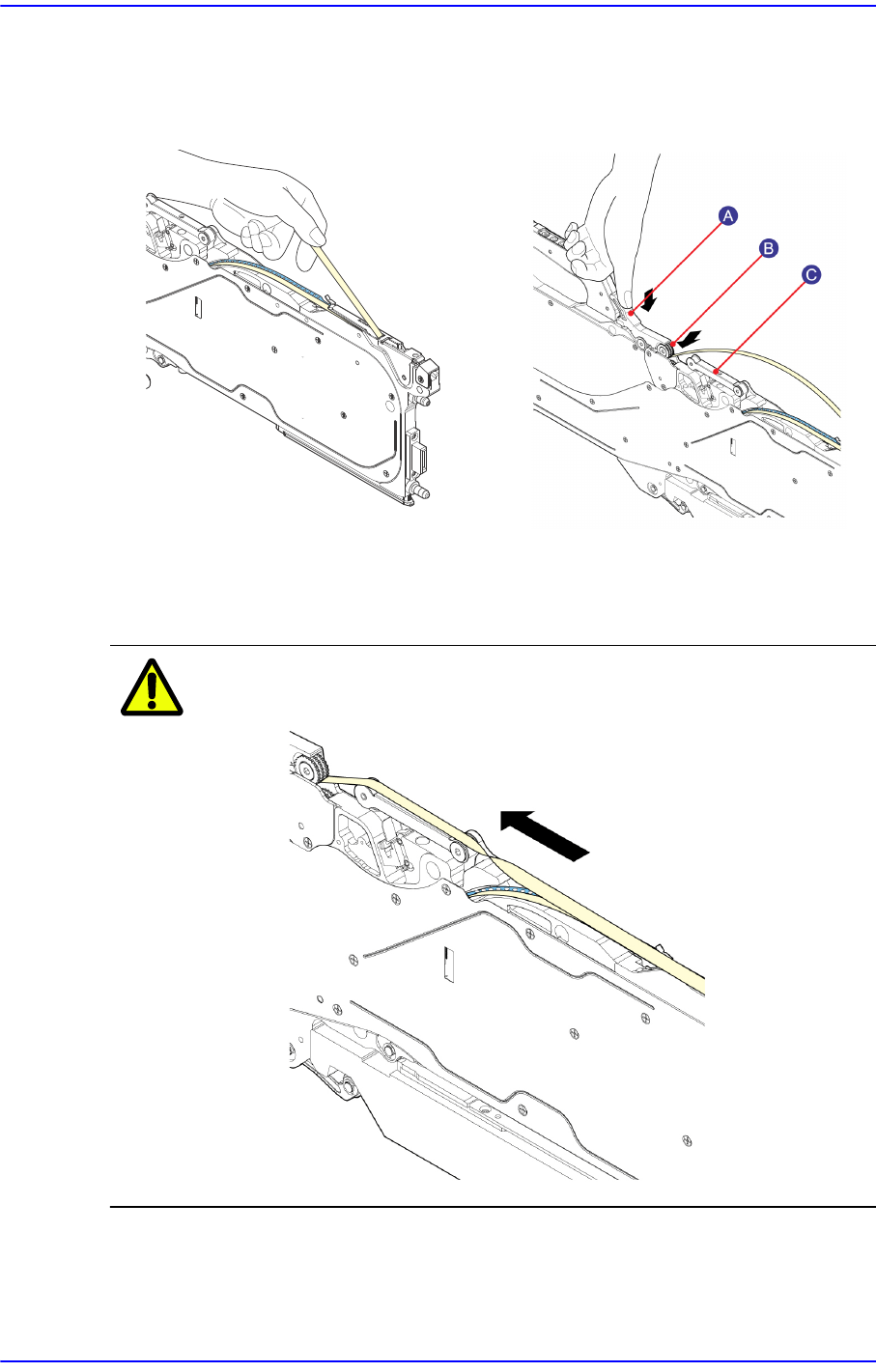 A

B

C