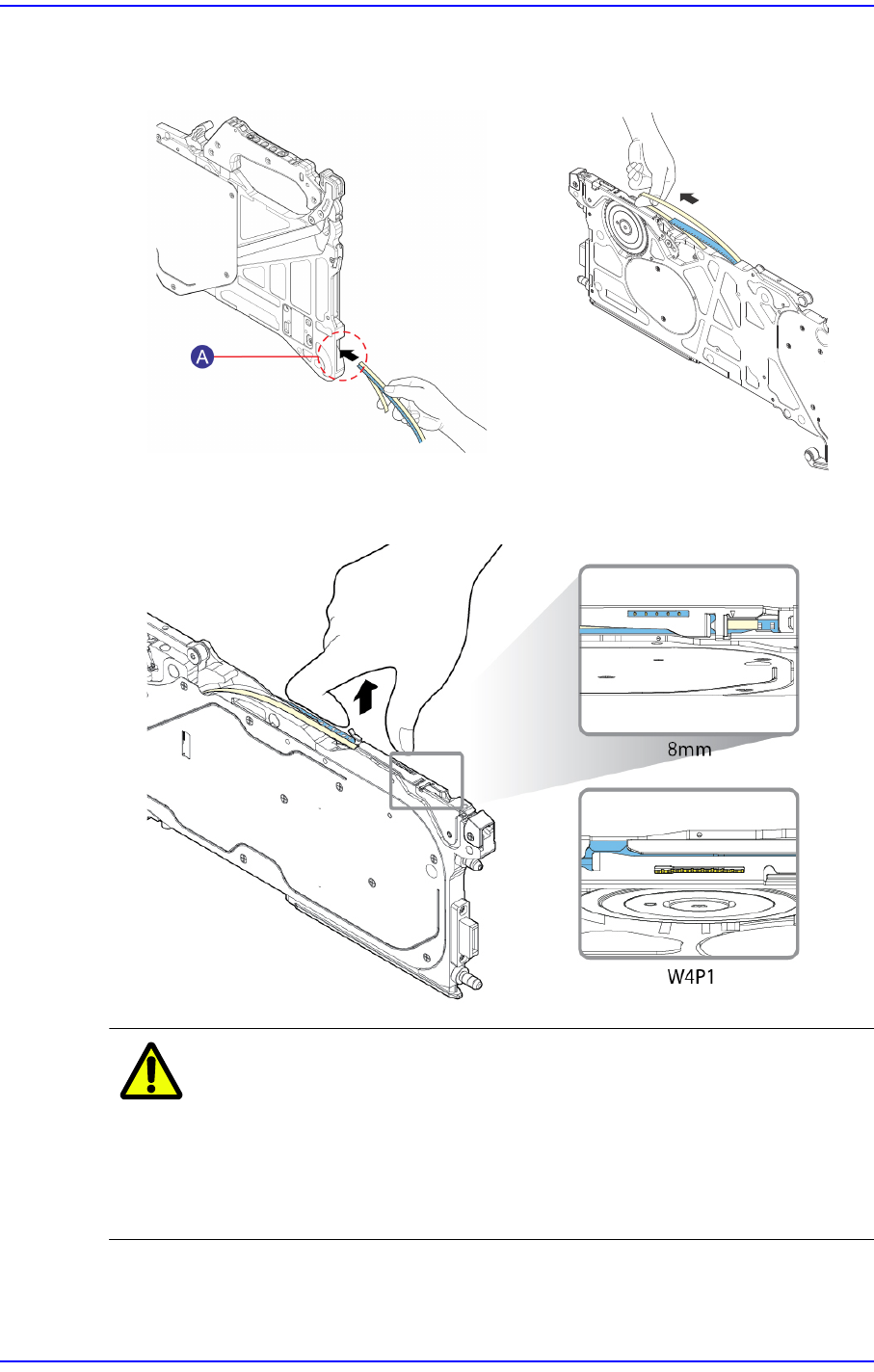 A

8mm

W4P1