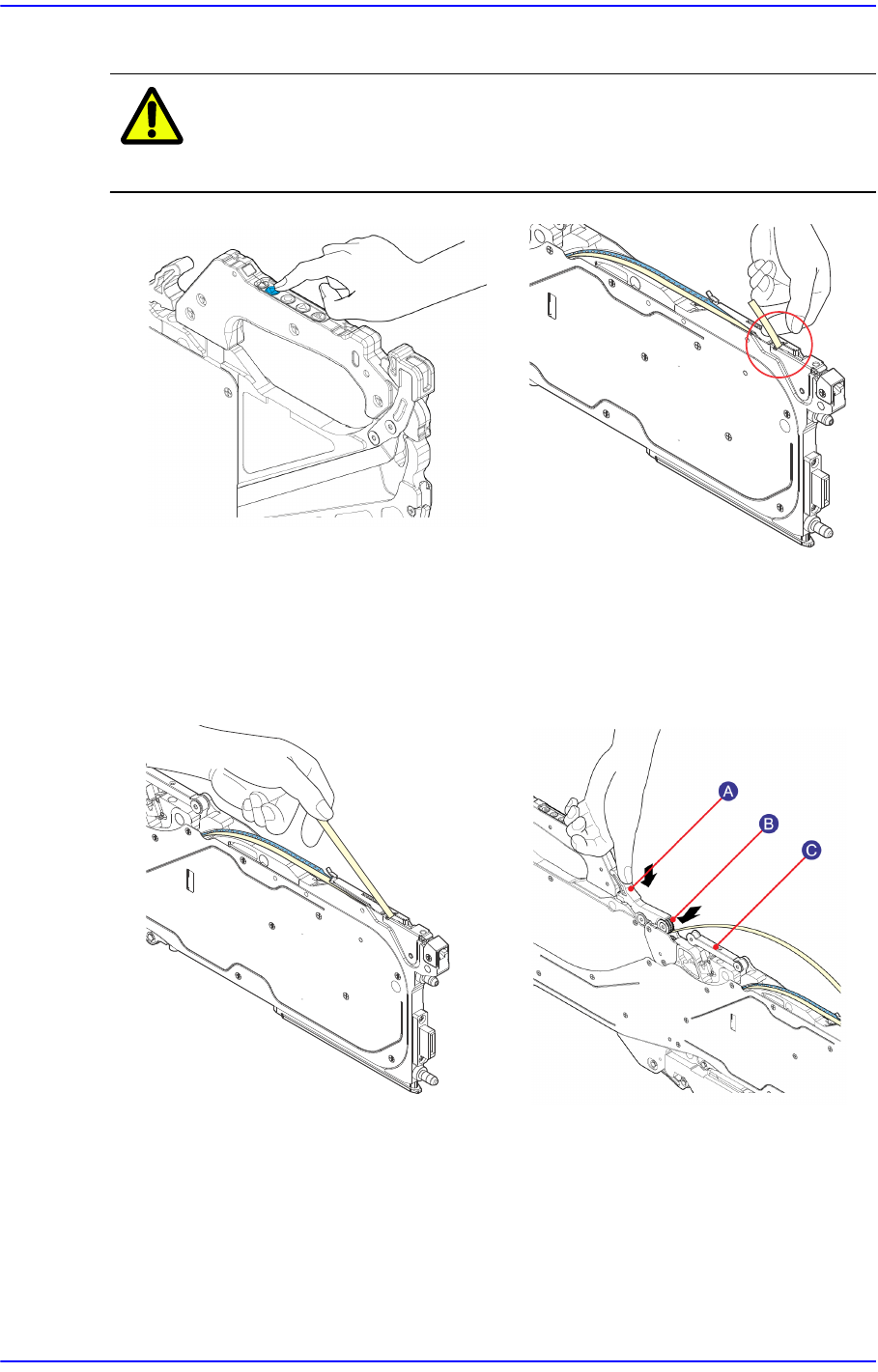 A

B

C