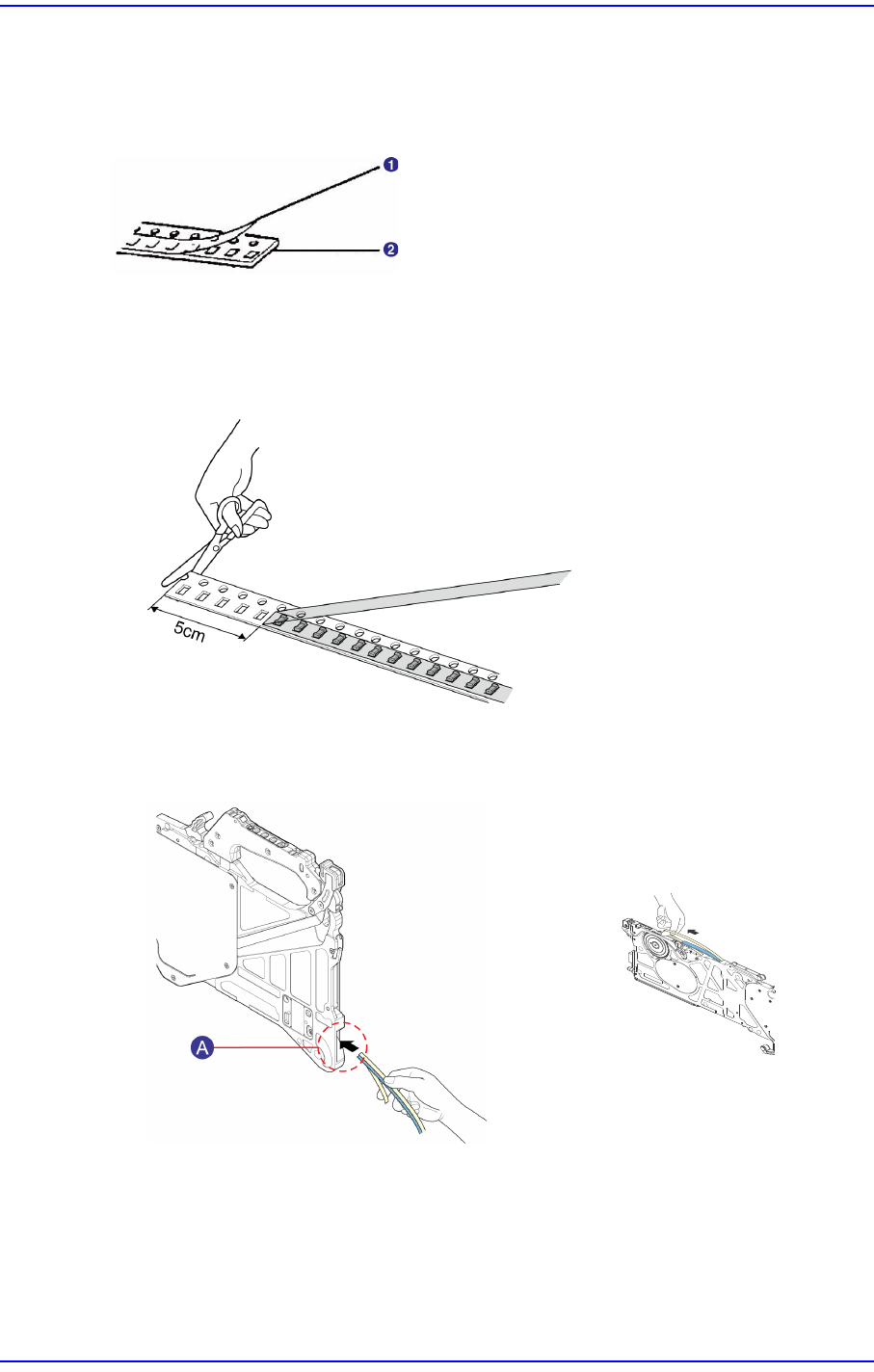 1

2

5cm

A