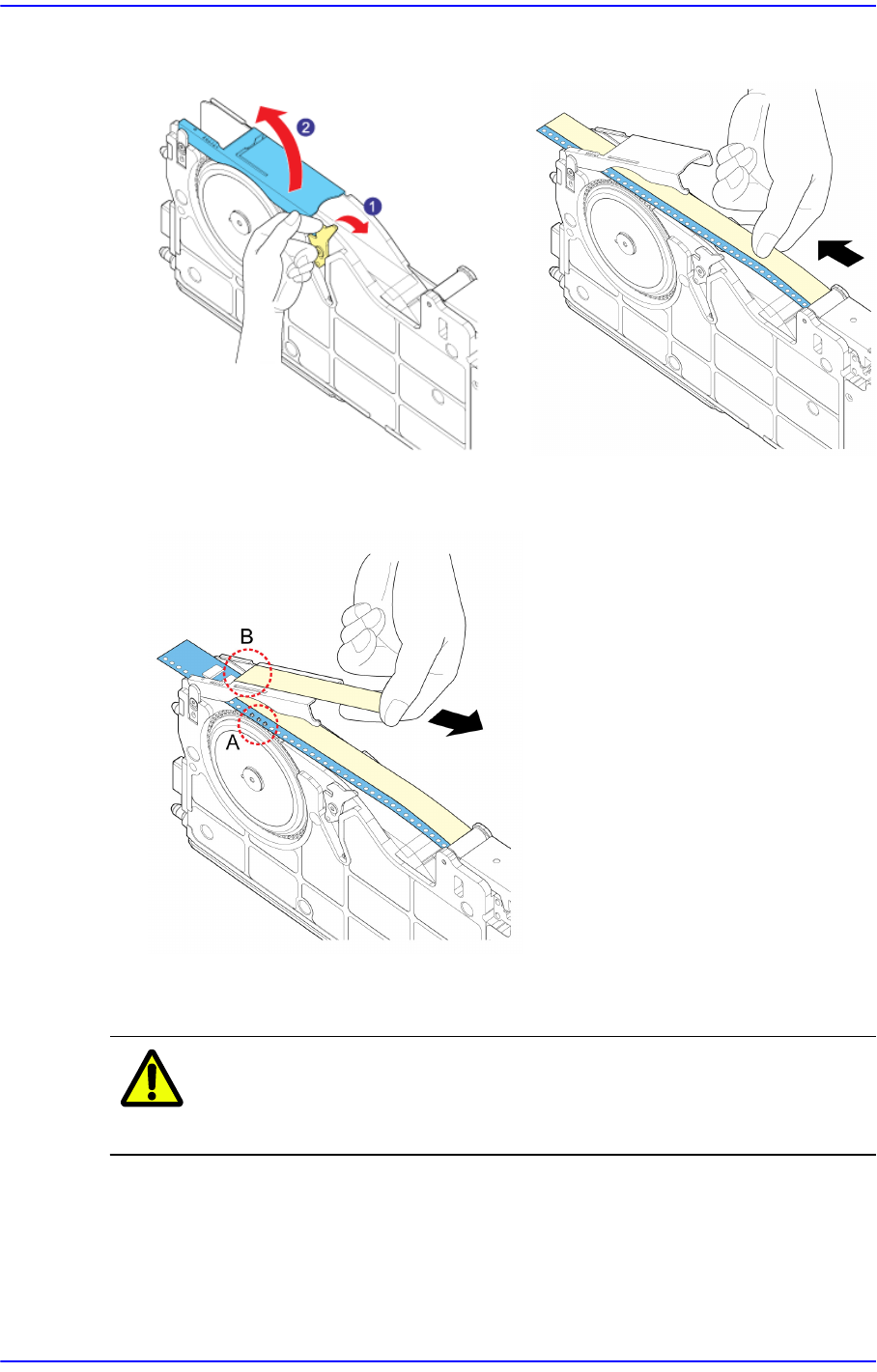 2

1

B

A