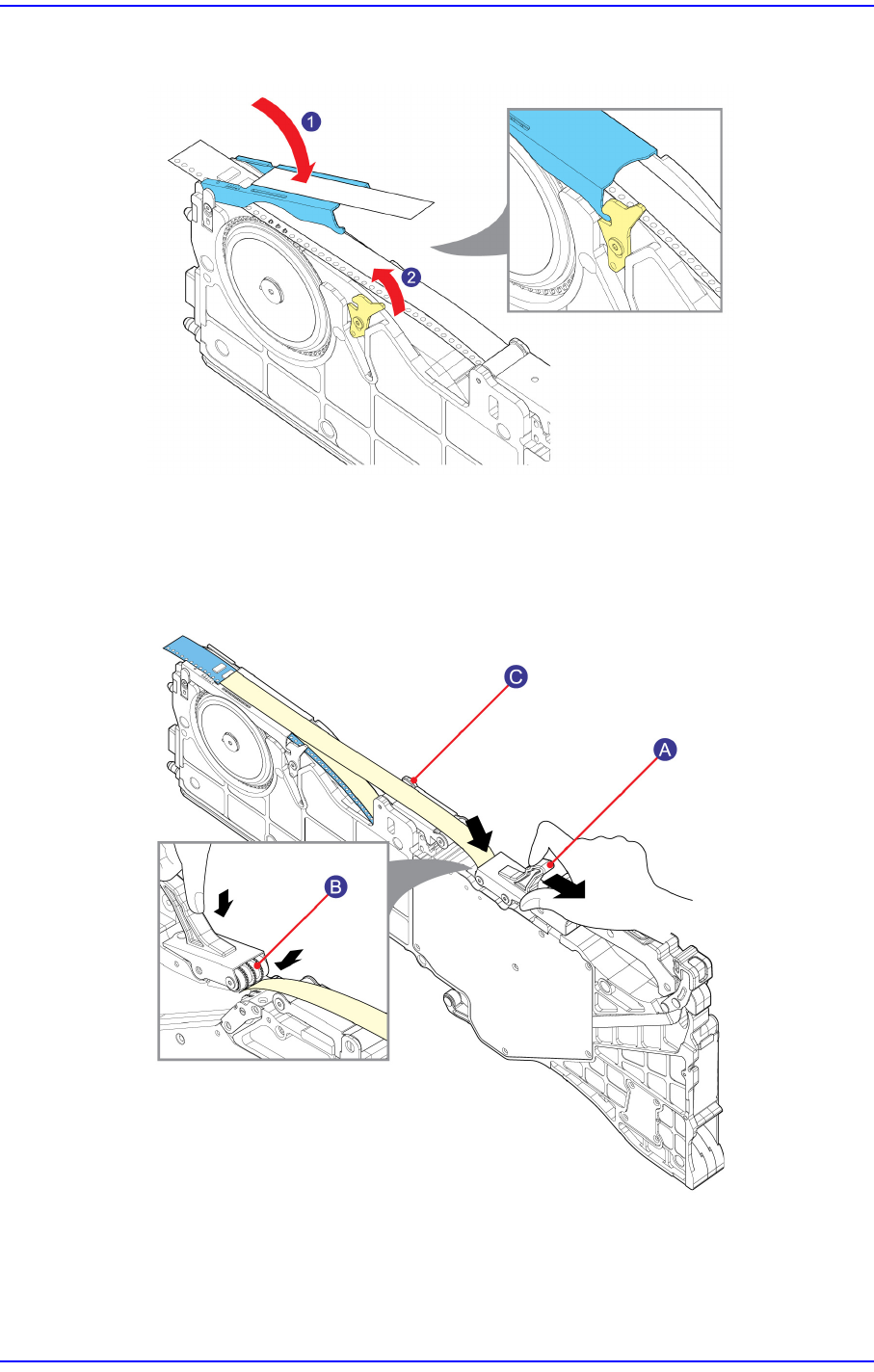 1

2

C

A

B