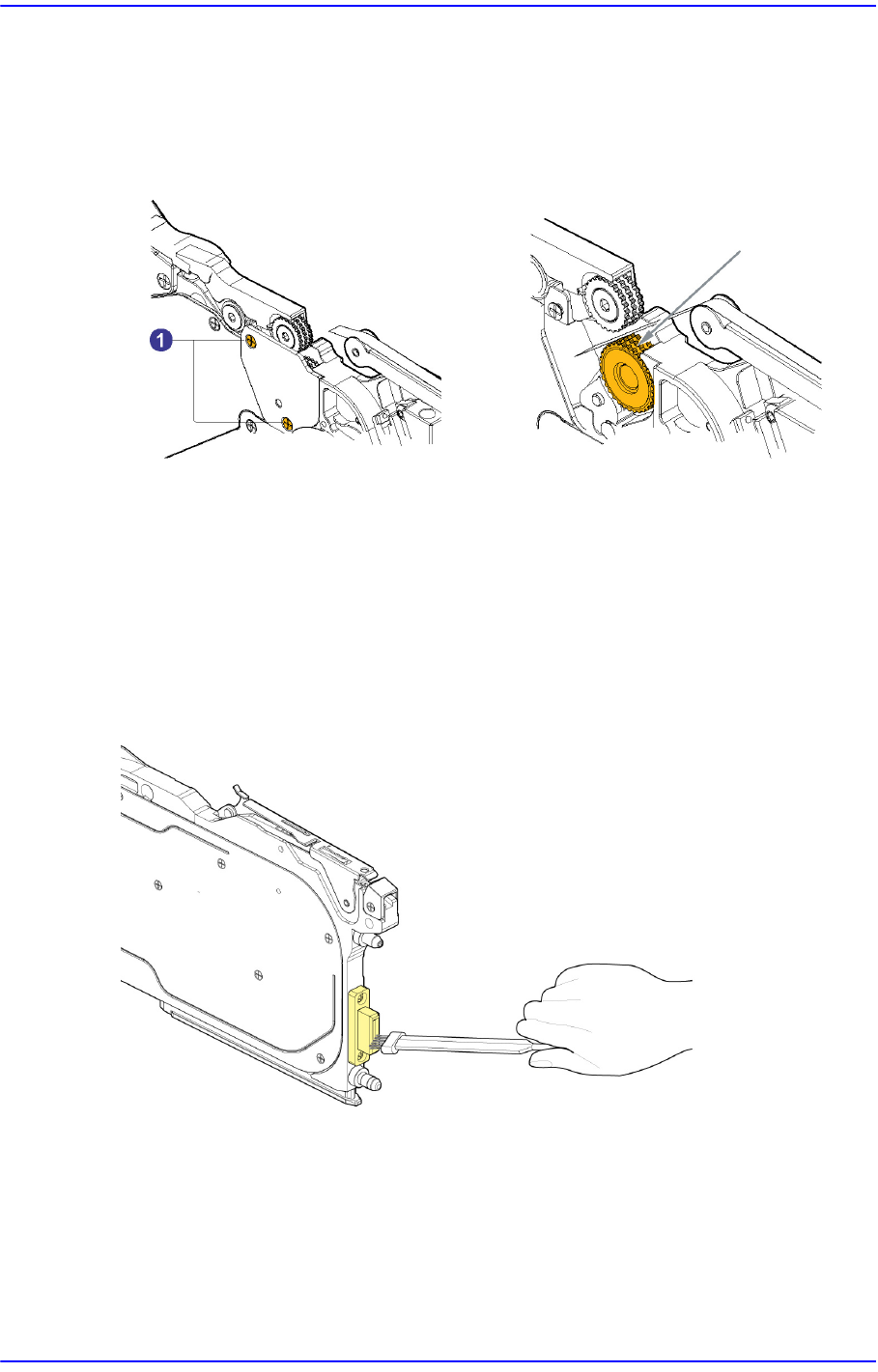 1