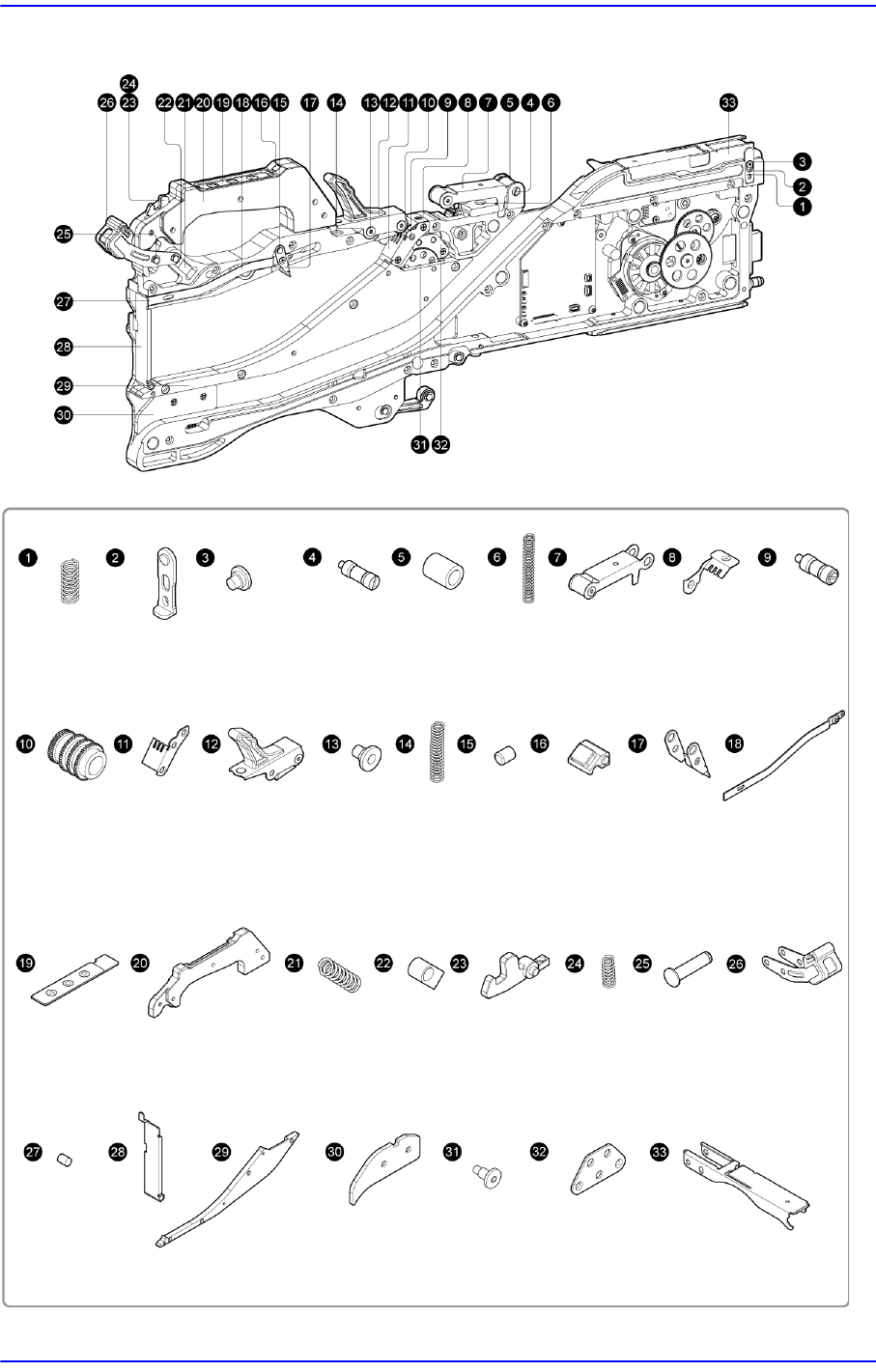 24
26 23 22 21 20 19 18 16 15 17 14 13 12 11 10 9 8 7 5 4 6 33
3
2
1
25
27
28
29
30
31 32

1 2 3 4 5 6 7 8 9

10 11 12 13 14 15 16 17 18

19 20 21 22 23 24 25 26

27 28 29 30 31 32 33