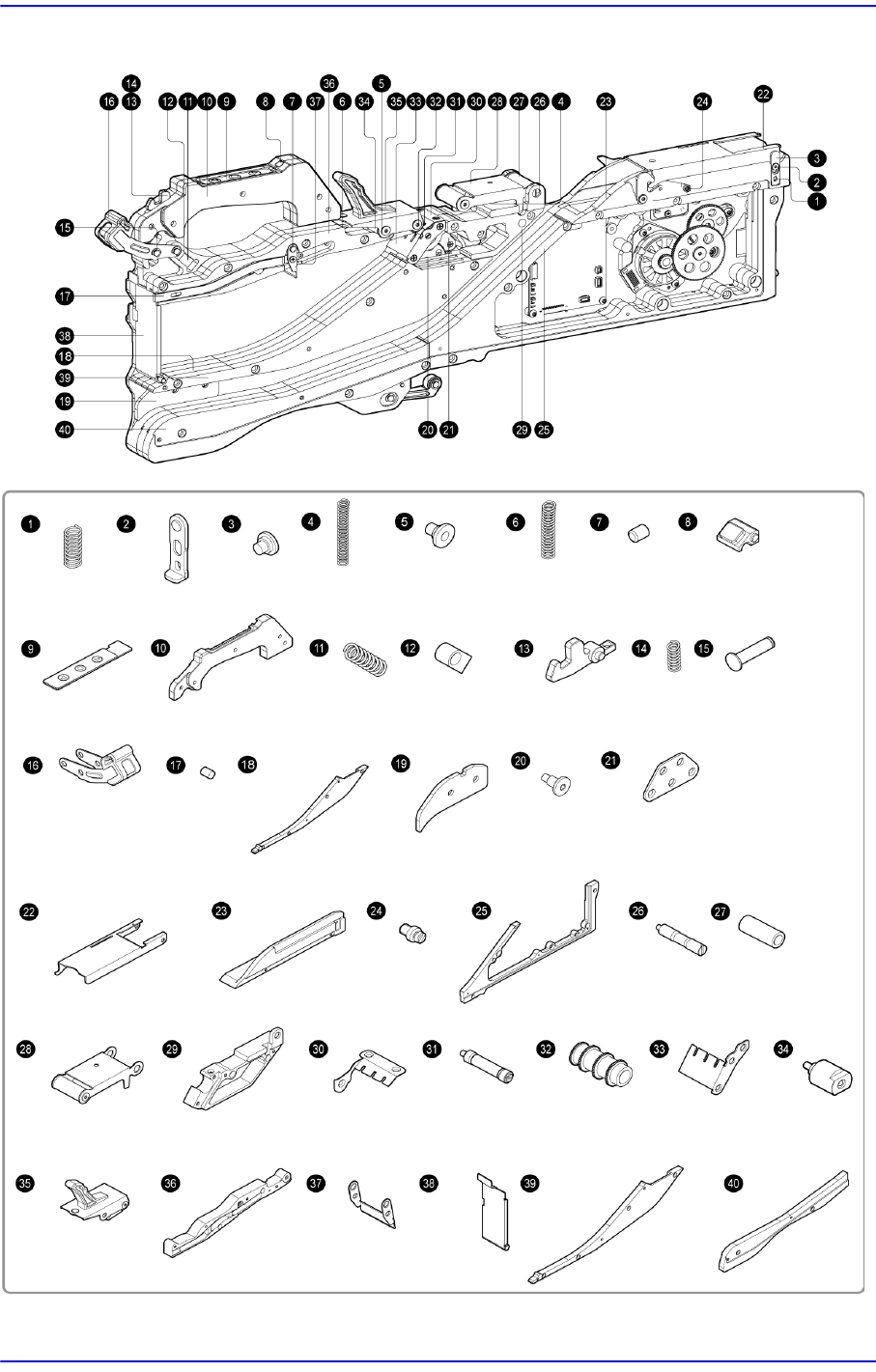 14
13
16
12
11
10
9
8
7
37
36
6
34
5
35
33
32
31
30
28
27
26
4
23
24
22
3
2
1
15
17
38
18
39
19
40
20
21
29
25

1
2
3
4
5
6
7
8
9
10
11
12
13
14
15
16
17
18
19
20
21
22
23
24
25
26
27
28
29
30
31
32
33
34
35
36
37
38
39
40