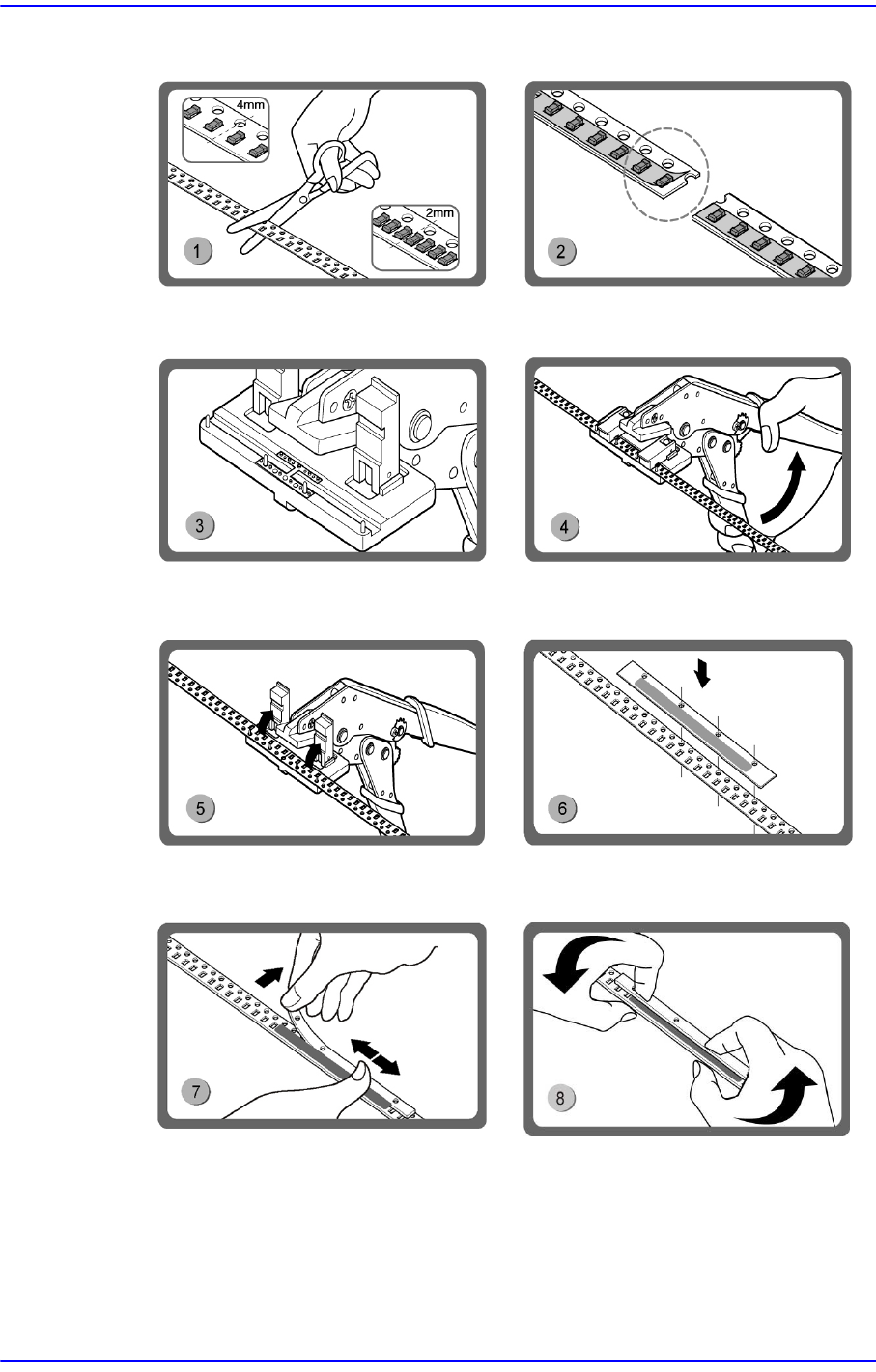 4mm

2mm

1

2

3

4

5

6

7

8