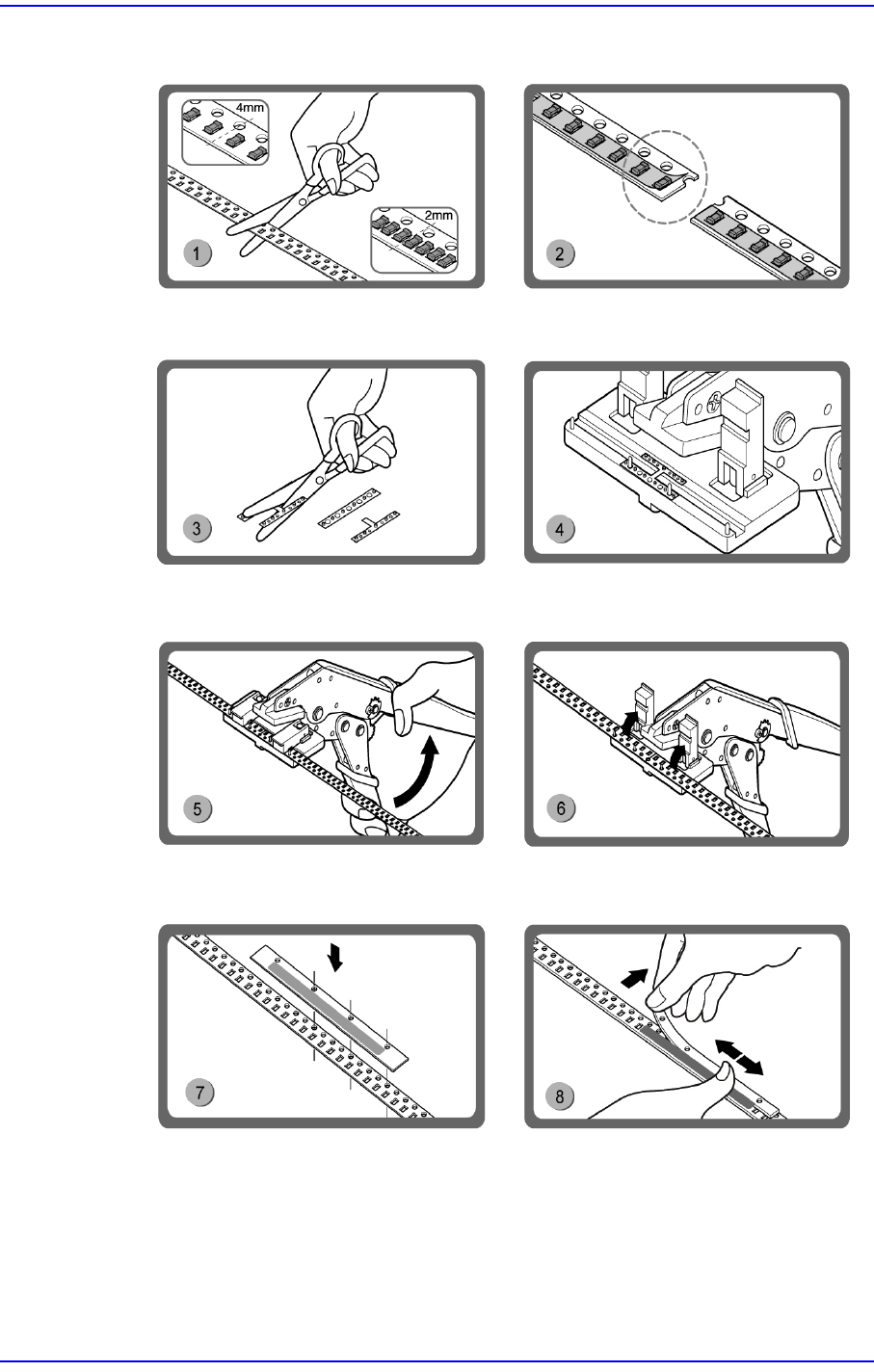 4mm

2mm

1

2

3

4

5

6

7

8