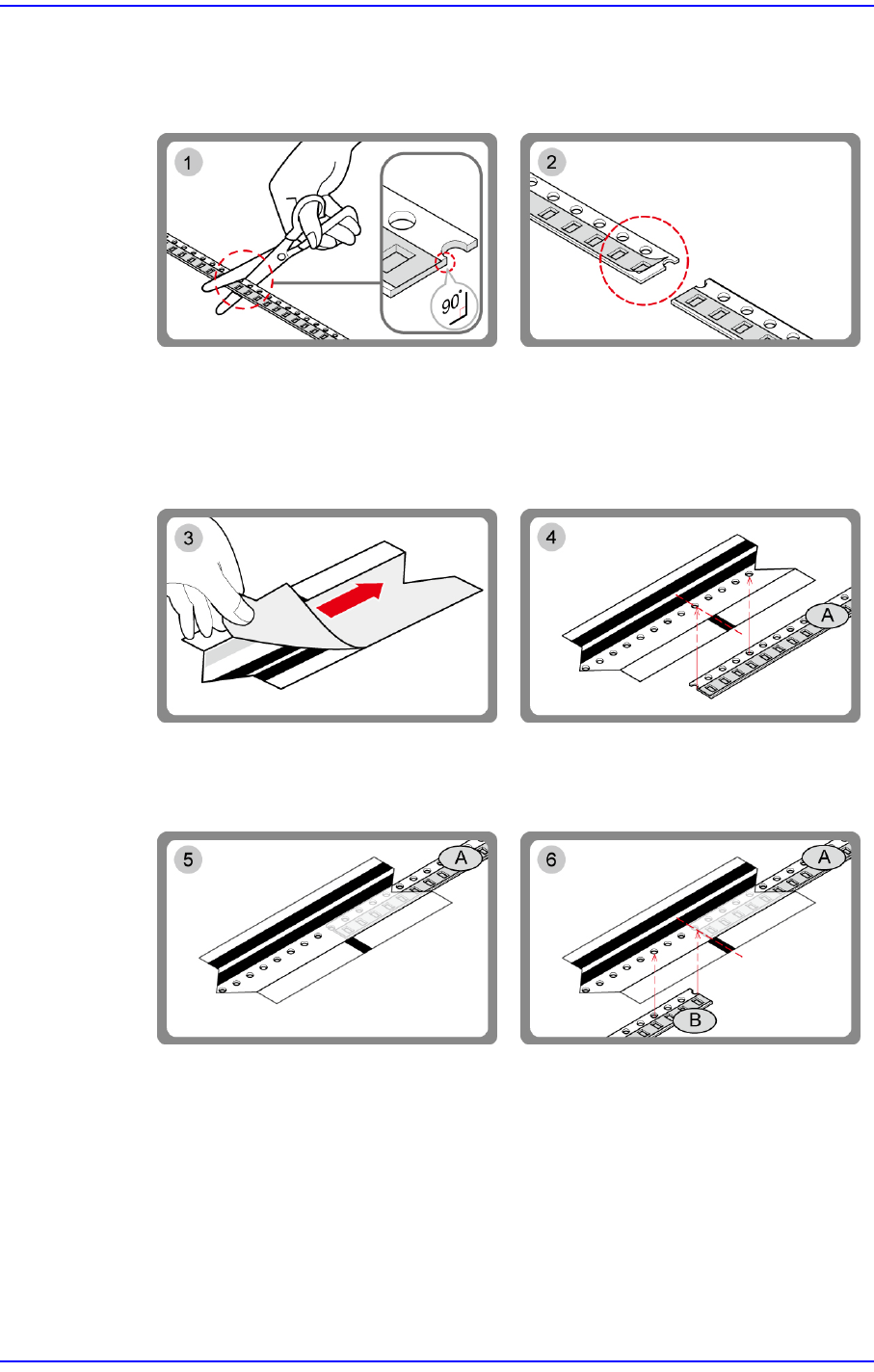 1

90°

2

3

4

A

5

A

6

A

B