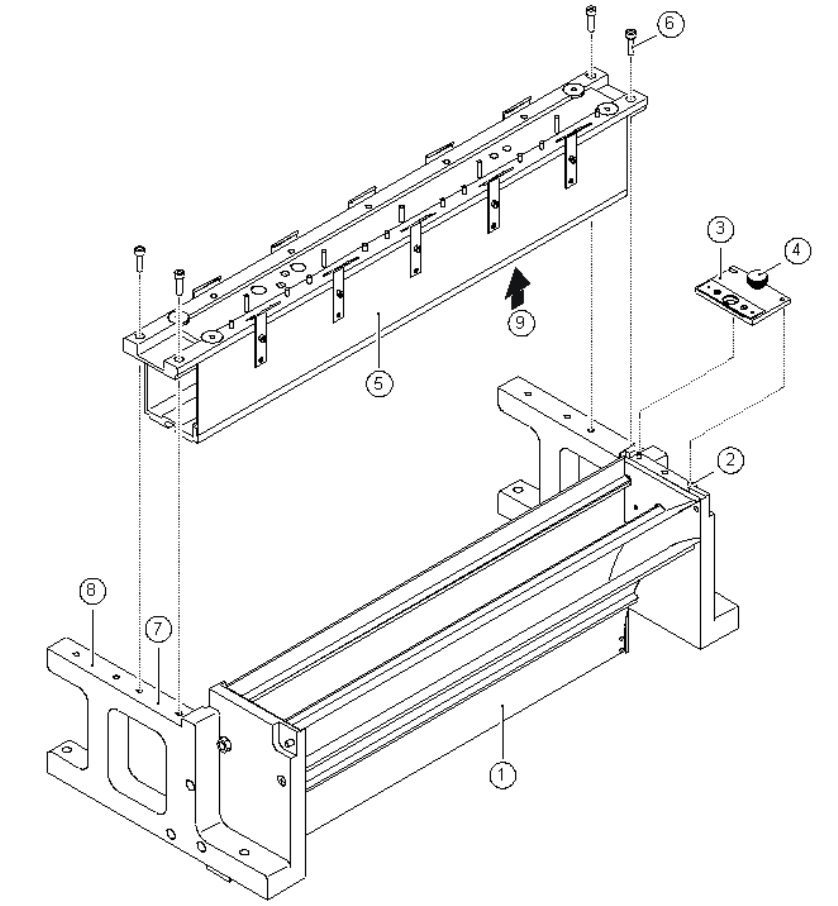 6
3
4
9
5
2
8
7
1