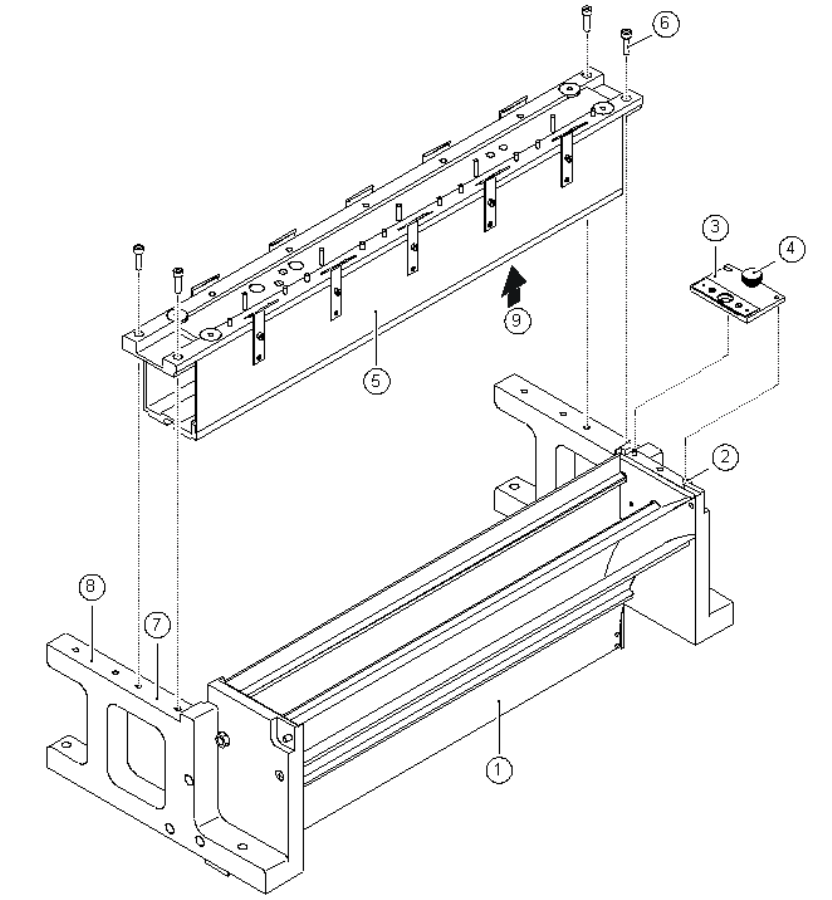 6
3
4
9
5
2
8
7
1