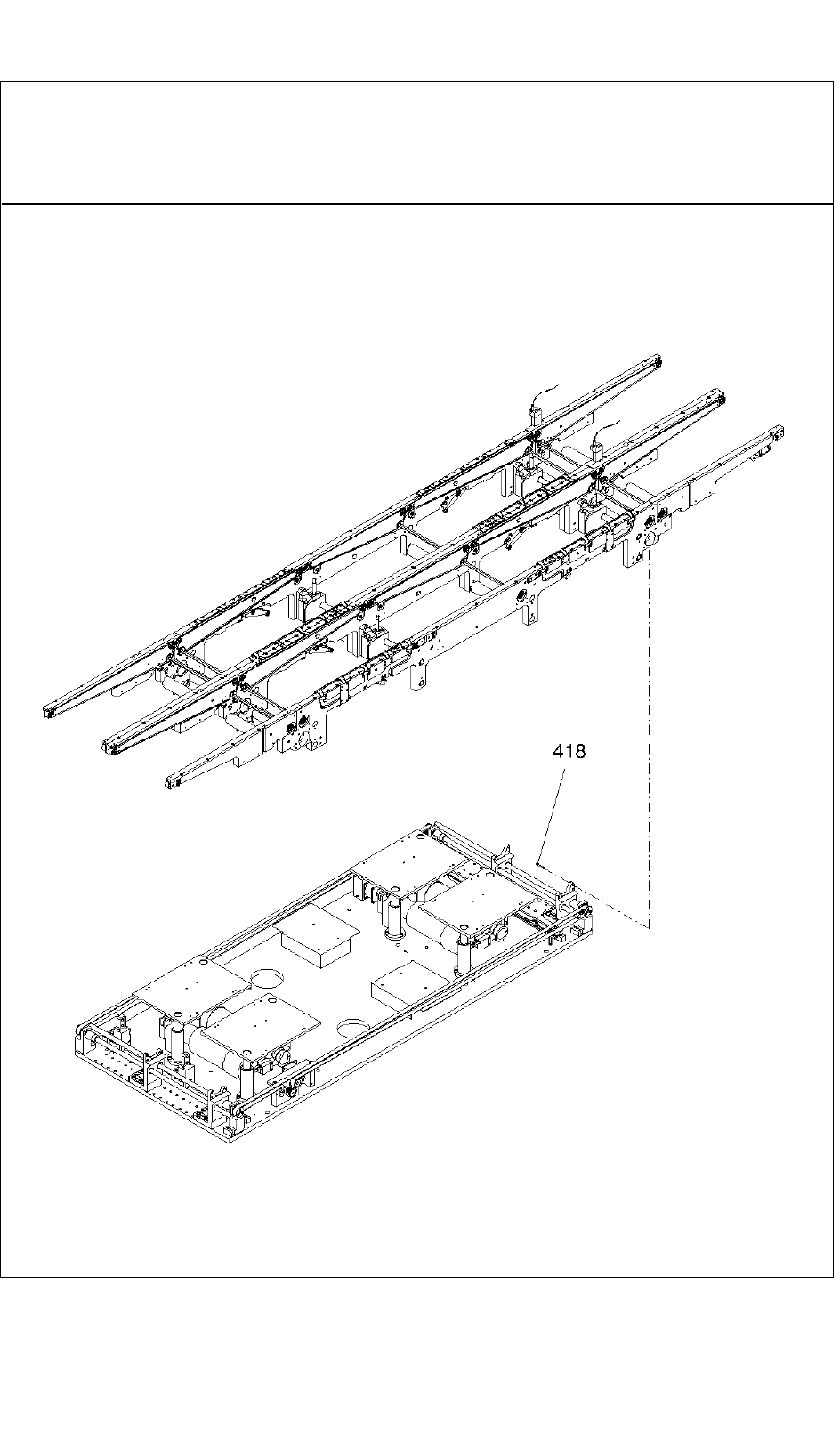 418