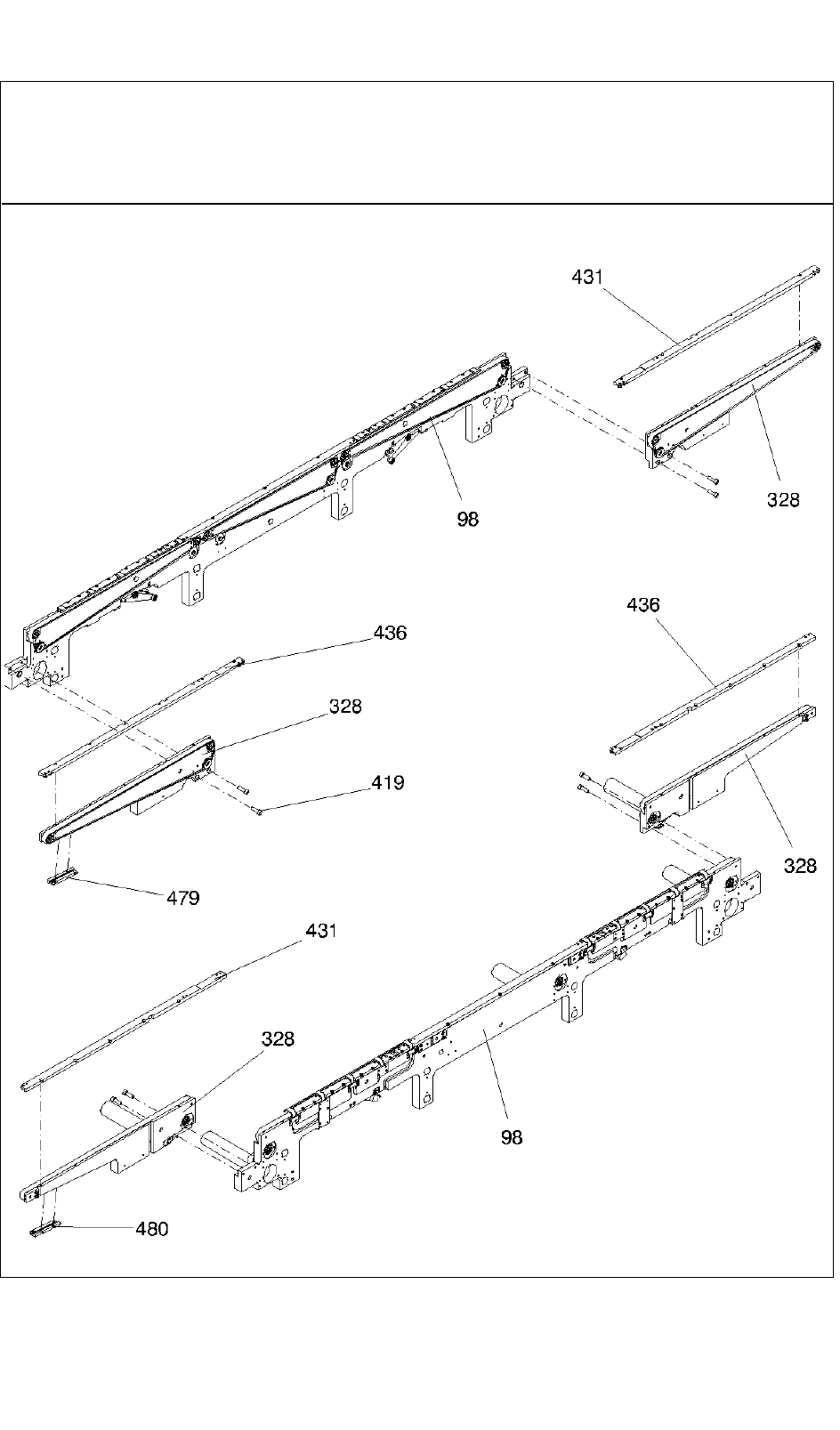 431

328

98

436

436

328

419

328

479

431

328

98

480