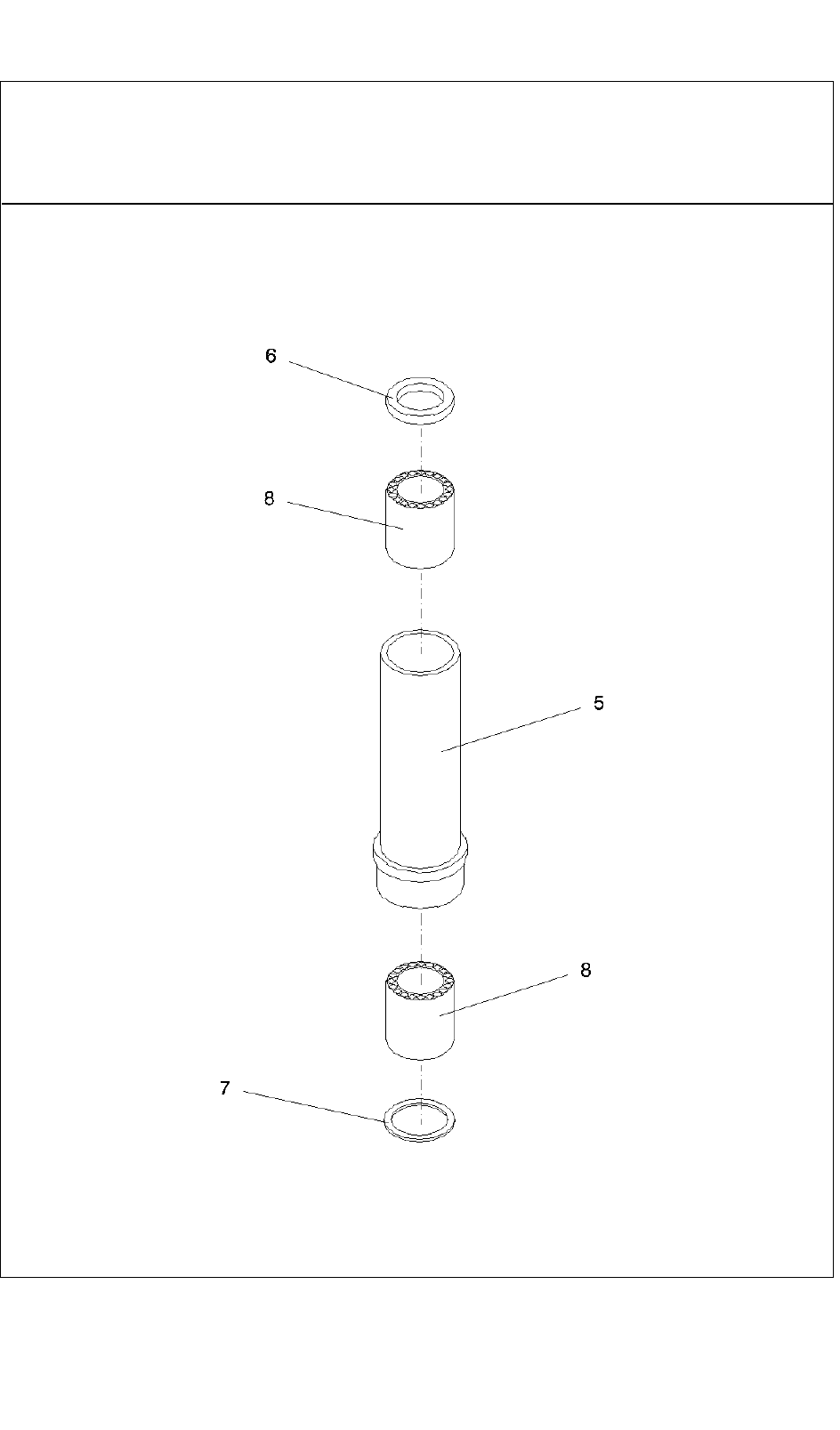 6

8

5

8

7