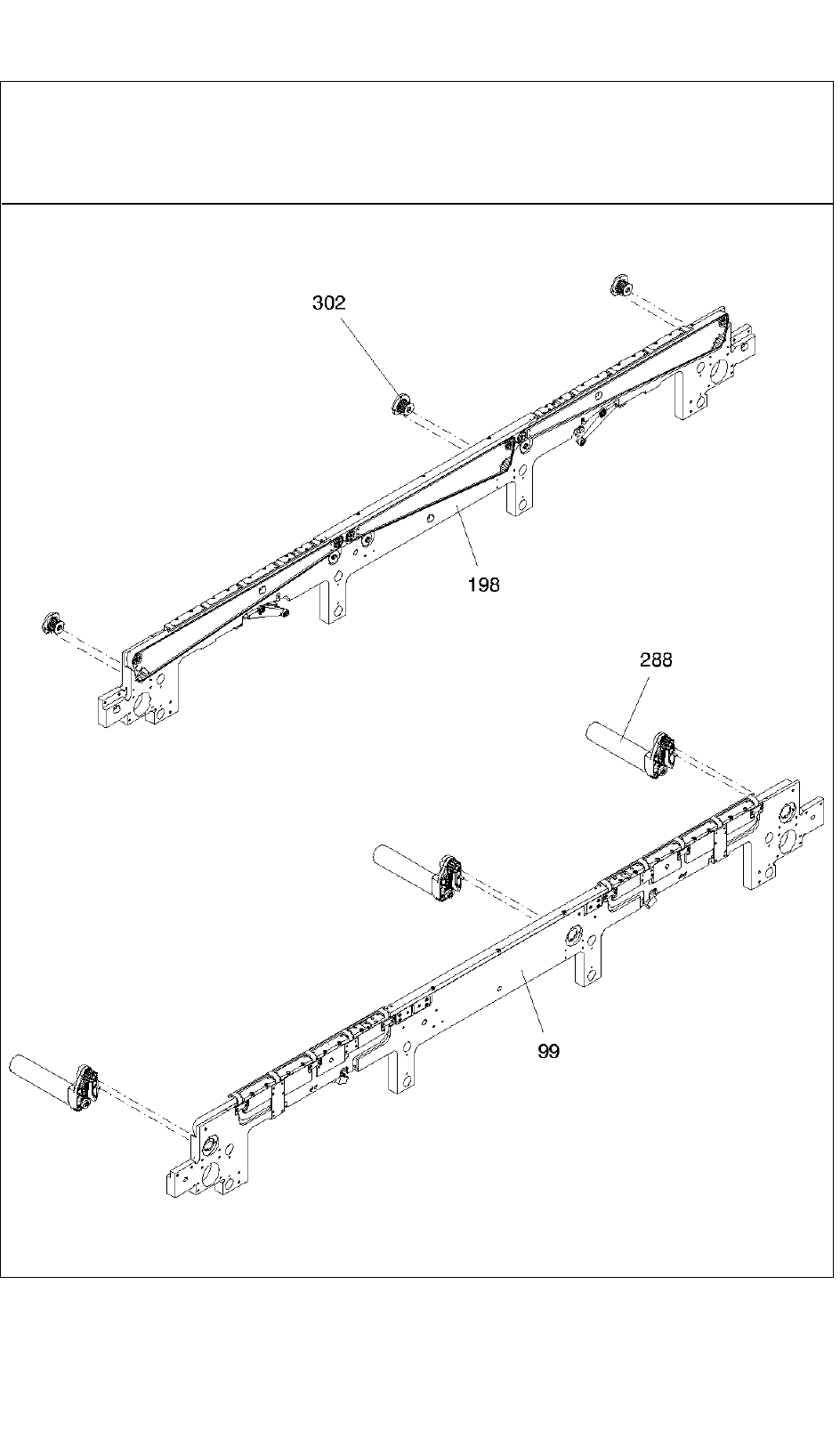 302

198

288

99